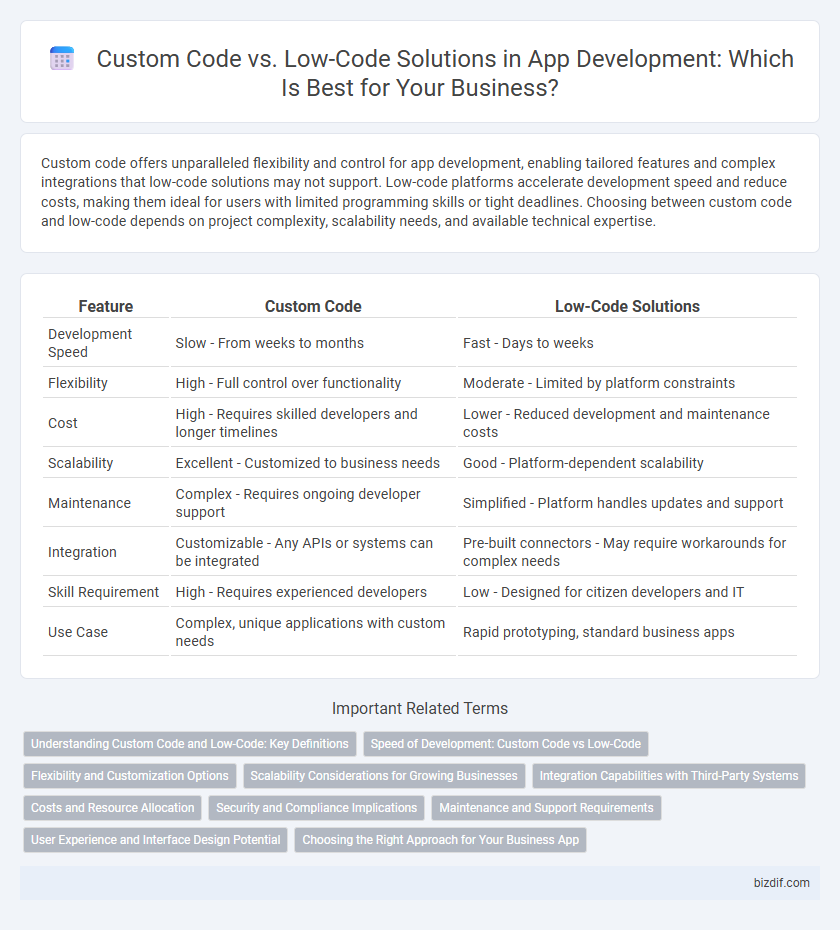 Custom Code vs. Low-Code Solutions in App Development: Which Is Best for Your Business?

Custom code offers unparalleled flexibility and control for app development, enabling tailored features and complex integrations that low-code solutions may not support. Low-code platforms accelerate development speed and reduce costs, making them ideal for users with limited programming skills or tight deadlines. Choosing between custom code and low-code depends on project complexity, scalability needs, and available technical expertise.

| Feature | Custom Code | Low-Code Solutions |
|---|---|---|
| Development Speed | Slow - From weeks to months | Fast - Days to weeks |
| Flexibility | High - Full control over functionality | Moderate - Limited by platform constraints |
| Cost | High - Requires skilled developers and longer timelines | Lower - Reduced development and maintenance costs |
| Scalability | Excellent - Customized to business needs | Good - Platform-dependent scalability |
| Maintenance | Complex - Requires ongoing developer support | Simplified - Platform handles updates and support |
| Integration | Customizable - Any APIs or systems can be integrated | Pre-built connectors - May require workarounds for complex needs |
| Skill Requirement | High - Requires experienced developers | Low - Designed for citizen developers and IT |
| Use Case | Complex, unique applications with custom needs | Rapid prototyping, standard business apps |

Important Related Terms

Understanding Custom Code and Low-Code: Key Definitions
Speed of Development: Custom Code vs Low-Code
Flexibility and Customization Options
Scalability Considerations for Growing Businesses
Integration Capabilities with Third-Party Systems
Costs and Resource Allocation
Security and Compliance Implications
Maintenance and Support Requirements
User Experience and Interface Design Potential
Choosing the Right Approach for Your Business App

bizdif.com