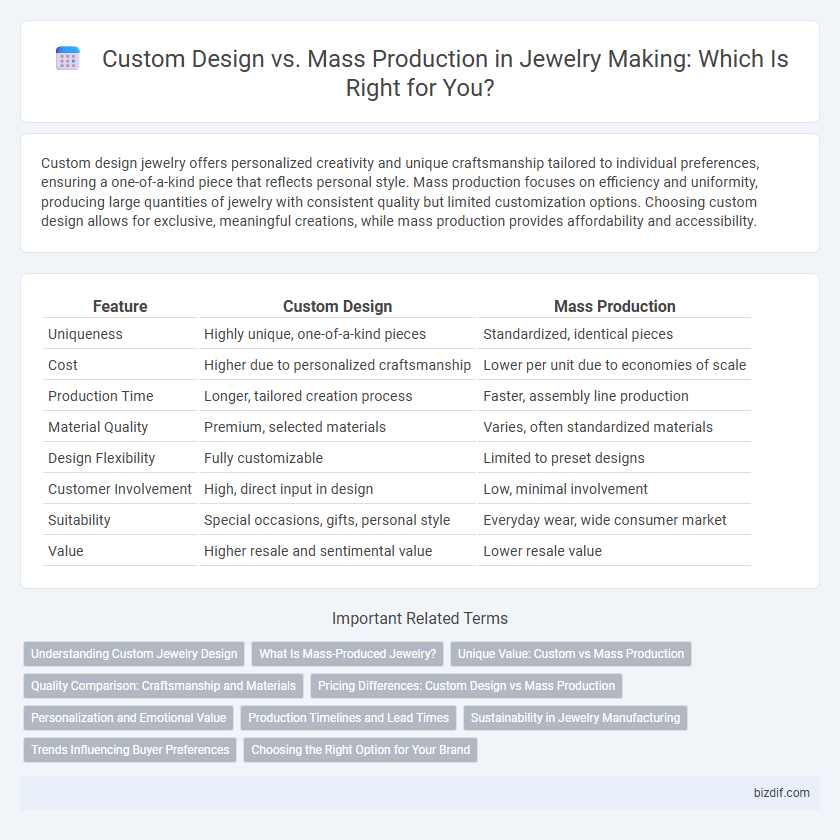 Custom Design vs. Mass Production in Jewelry Making: Which Is Right for You?

Custom design jewelry offers personalized creativity and unique craftsmanship tailored to individual preferences, ensuring a one-of-a-kind piece that reflects personal style. Mass production focuses on efficiency and uniformity, producing large quantities of jewelry with consistent quality but limited customization options. Choosing custom design allows for exclusive, meaningful creations, while mass production provides affordability and accessibility.

| Feature | Custom Design | Mass Production |
|---|---|---|
| Uniqueness | Highly unique, one-of-a-kind pieces | Standardized, identical pieces |
| Cost | Higher due to personalized craftsmanship | Lower per unit due to economies of scale |
| Production Time | Longer, tailored creation process | Faster, assembly line production |
| Material Quality | Premium, selected materials | Varies, often standardized materials |
| Design Flexibility | Fully customizable | Limited to preset designs |
| Customer Involvement | High, direct input in design | Low, minimal involvement |
| Suitability | Special occasions, gifts, personal style | Everyday wear, wide consumer market |
| Value | Higher resale and sentimental value | Lower resale value |

Important Related Terms

Understanding Custom Jewelry Design
What Is Mass-Produced Jewelry?
Unique Value: Custom vs Mass Production
Quality Comparison: Craftsmanship and Materials
Pricing Differences: Custom Design vs Mass Production
Personalization and Emotional Value
Production Timelines and Lead Times
Sustainability in Jewelry Manufacturing
Trends Influencing Buyer Preferences
Choosing the Right Option for Your Brand

bizdif.com