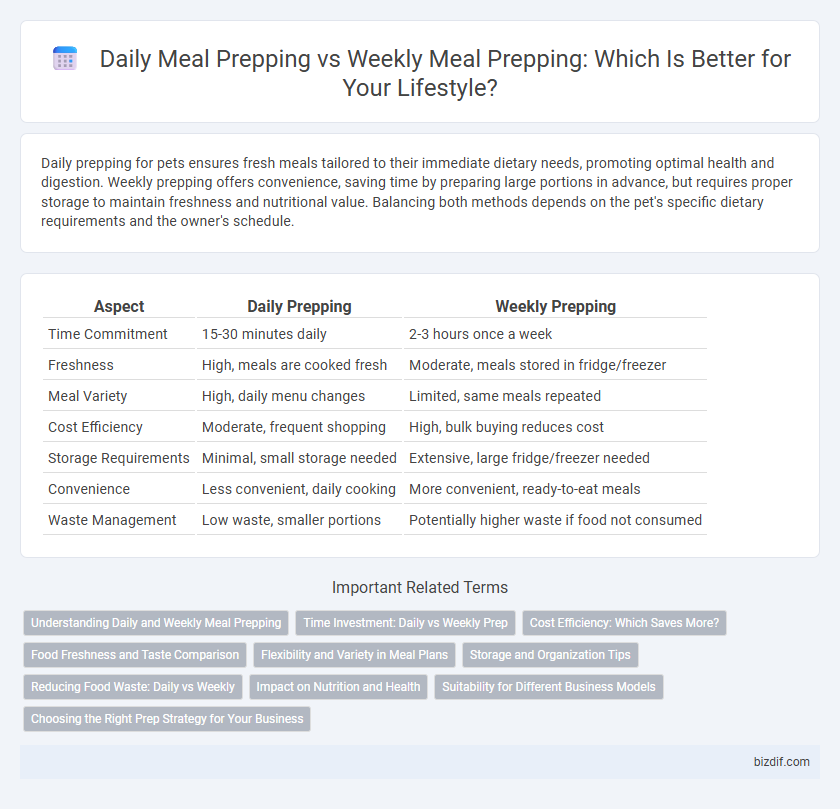 Daily Meal Prepping vs Weekly Meal Prepping: Which Is Better for Your Lifestyle?

Daily prepping for pets ensures fresh meals tailored to their immediate dietary needs, promoting optimal health and digestion. Weekly prepping offers convenience, saving time by preparing large portions in advance, but requires proper storage to maintain freshness and nutritional value. Balancing both methods depends on the pet's specific dietary requirements and the owner's schedule.

| Aspect | Daily Prepping | Weekly Prepping |
|---|---|---|
| Time Commitment | 15-30 minutes daily | 2-3 hours once a week |
| Freshness | High, meals are cooked fresh | Moderate, meals stored in fridge/freezer |
| Meal Variety | High, daily menu changes | Limited, same meals repeated |
| Cost Efficiency | Moderate, frequent shopping | High, bulk buying reduces cost |
| Storage Requirements | Minimal, small storage needed | Extensive, large fridge/freezer needed |
| Convenience | Less convenient, daily cooking | More convenient, ready-to-eat meals |
| Waste Management | Low waste, smaller portions | Potentially higher waste if food not consumed |

Important Related Terms

Understanding Daily and Weekly Meal Prepping
Time Investment: Daily vs Weekly Prep
Cost Efficiency: Which Saves More?
Food Freshness and Taste Comparison
Flexibility and Variety in Meal Plans
Storage and Organization Tips
Reducing Food Waste: Daily vs Weekly
Impact on Nutrition and Health
Suitability for Different Business Models
Choosing the Right Prep Strategy for Your Business

bizdif.com