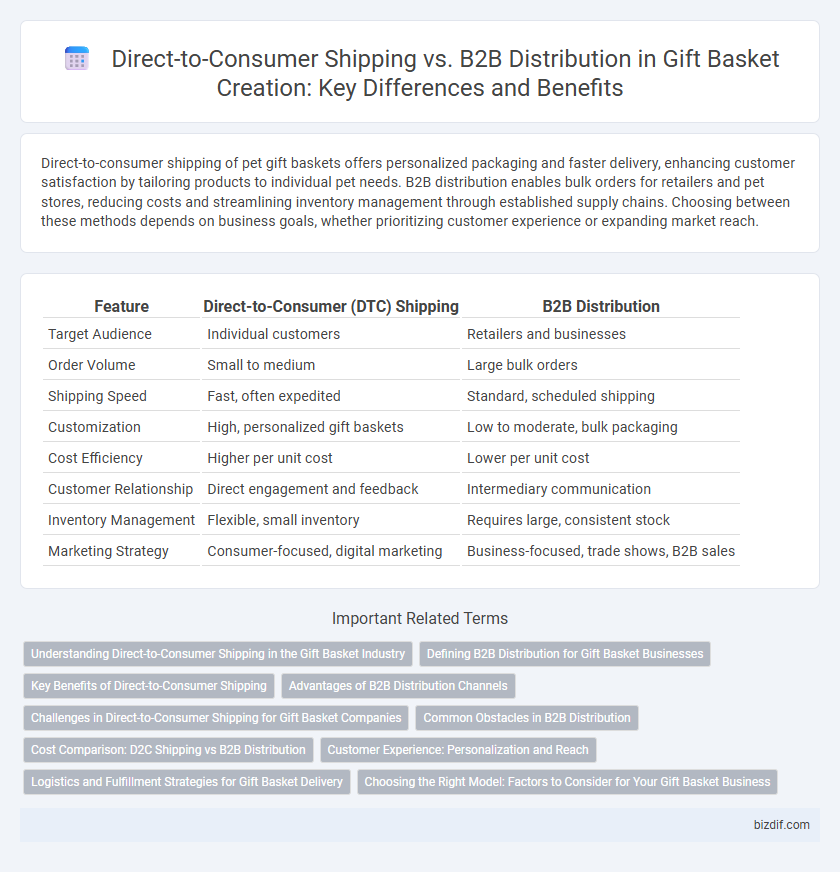 Direct-to-Consumer Shipping vs. B2B Distribution in Gift Basket Creation: Key Differences and Benefits

Direct-to-consumer shipping of pet gift baskets offers personalized packaging and faster delivery, enhancing customer satisfaction by tailoring products to individual pet needs. B2B distribution enables bulk orders for retailers and pet stores, reducing costs and streamlining inventory management through established supply chains. Choosing between these methods depends on business goals, whether prioritizing customer experience or expanding market reach.

| Feature | Direct-to-Consumer (DTC) Shipping | B2B Distribution |
|---|---|---|
| Target Audience | Individual customers | Retailers and businesses |
| Order Volume | Small to medium | Large bulk orders |
| Shipping Speed | Fast, often expedited | Standard, scheduled shipping |
| Customization | High, personalized gift baskets | Low to moderate, bulk packaging |
| Cost Efficiency | Higher per unit cost | Lower per unit cost |
| Customer Relationship | Direct engagement and feedback | Intermediary communication |
| Inventory Management | Flexible, small inventory | Requires large, consistent stock |
| Marketing Strategy | Consumer-focused, digital marketing | Business-focused, trade shows, B2B sales |

Important Related Terms

Understanding Direct-to-Consumer Shipping in the Gift Basket Industry
Defining B2B Distribution for Gift Basket Businesses
Key Benefits of Direct-to-Consumer Shipping
Advantages of B2B Distribution Channels
Challenges in Direct-to-Consumer Shipping for Gift Basket Companies
Common Obstacles in B2B Distribution
Cost Comparison: D2C Shipping vs B2B Distribution
Customer Experience: Personalization and Reach
Logistics and Fulfillment Strategies for Gift Basket Delivery
Choosing the Right Model: Factors to Consider for Your Gift Basket Business

bizdif.com