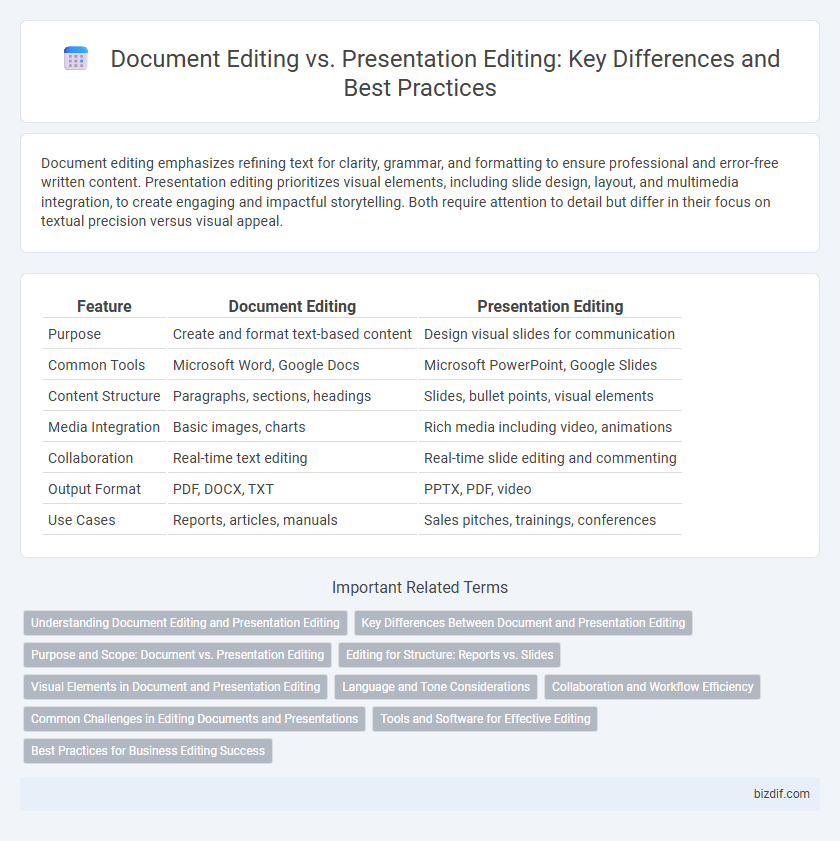 Document Editing vs. Presentation Editing: Key Differences and Best Practices

Document editing emphasizes refining text for clarity, grammar, and formatting to ensure professional and error-free written content. Presentation editing prioritizes visual elements, including slide design, layout, and multimedia integration, to create engaging and impactful storytelling. Both require attention to detail but differ in their focus on textual precision versus visual appeal.

| Feature | Document Editing | Presentation Editing |
|---|---|---|
| Purpose | Create and format text-based content | Design visual slides for communication |
| Common Tools | Microsoft Word, Google Docs | Microsoft PowerPoint, Google Slides |
| Content Structure | Paragraphs, sections, headings | Slides, bullet points, visual elements |
| Media Integration | Basic images, charts | Rich media including video, animations |
| Collaboration | Real-time text editing | Real-time slide editing and commenting |
| Output Format | PDF, DOCX, TXT | PPTX, PDF, video |
| Use Cases | Reports, articles, manuals | Sales pitches, trainings, conferences |

Important Related Terms

Understanding Document Editing and Presentation Editing
Key Differences Between Document and Presentation Editing
Purpose and Scope: Document vs. Presentation Editing
Editing for Structure: Reports vs. Slides
Visual Elements in Document and Presentation Editing
Language and Tone Considerations
Collaboration and Workflow Efficiency
Common Challenges in Editing Documents and Presentations
Tools and Software for Effective Editing
Best Practices for Business Editing Success

bizdif.com