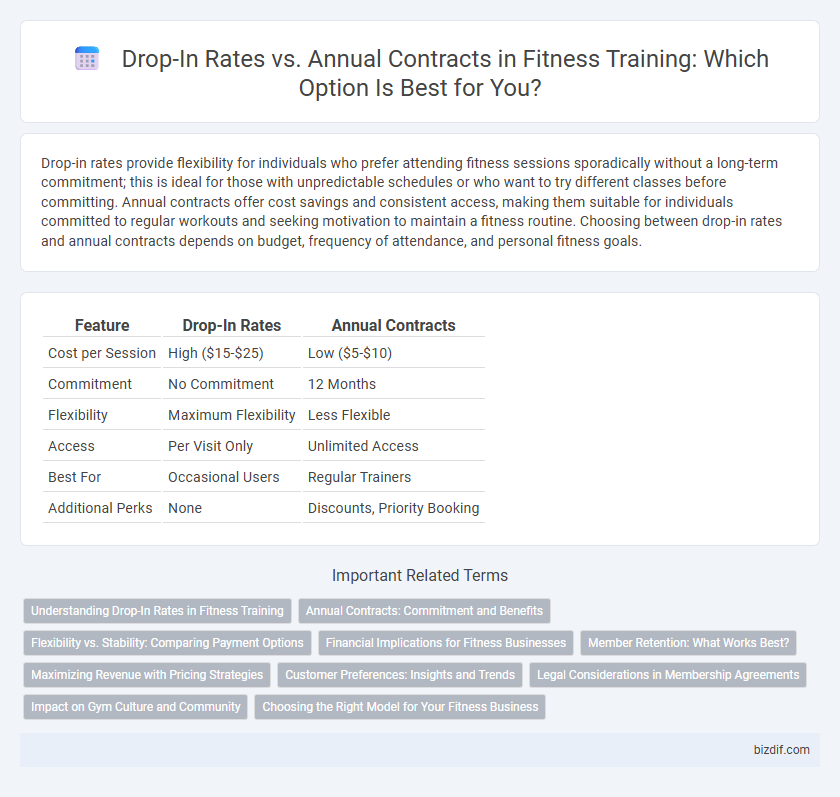 Drop-In Rates vs. Annual Contracts in Fitness Training: Which Option Is Best for You?

Drop-in rates provide flexibility for individuals who prefer attending fitness sessions sporadically without a long-term commitment; this is ideal for those with unpredictable schedules or who want to try different classes before committing. Annual contracts offer cost savings and consistent access, making them suitable for individuals committed to regular workouts and seeking motivation to maintain a fitness routine. Choosing between drop-in rates and annual contracts depends on budget, frequency of attendance, and personal fitness goals.

| Feature | Drop-In Rates | Annual Contracts |
|---|---|---|
| Cost per Session | High (\$15-\$25) | Low (\$5-\$10) |
| Commitment | No Commitment | 12 Months |
| Flexibility | Maximum Flexibility | Less Flexible |
| Access | Per Visit Only | Unlimited Access |
| Best For | Occasional Users | Regular Trainers |
| Additional Perks | None | Discounts, Priority Booking |

Important Related Terms

Understanding Drop-In Rates in Fitness Training
Annual Contracts: Commitment and Benefits
Flexibility vs. Stability: Comparing Payment Options
Financial Implications for Fitness Businesses
Member Retention: What Works Best?
Maximizing Revenue with Pricing Strategies
Customer Preferences: Insights and Trends
Legal Considerations in Membership Agreements
Impact on Gym Culture and Community
Choosing the Right Model for Your Fitness Business

bizdif.com