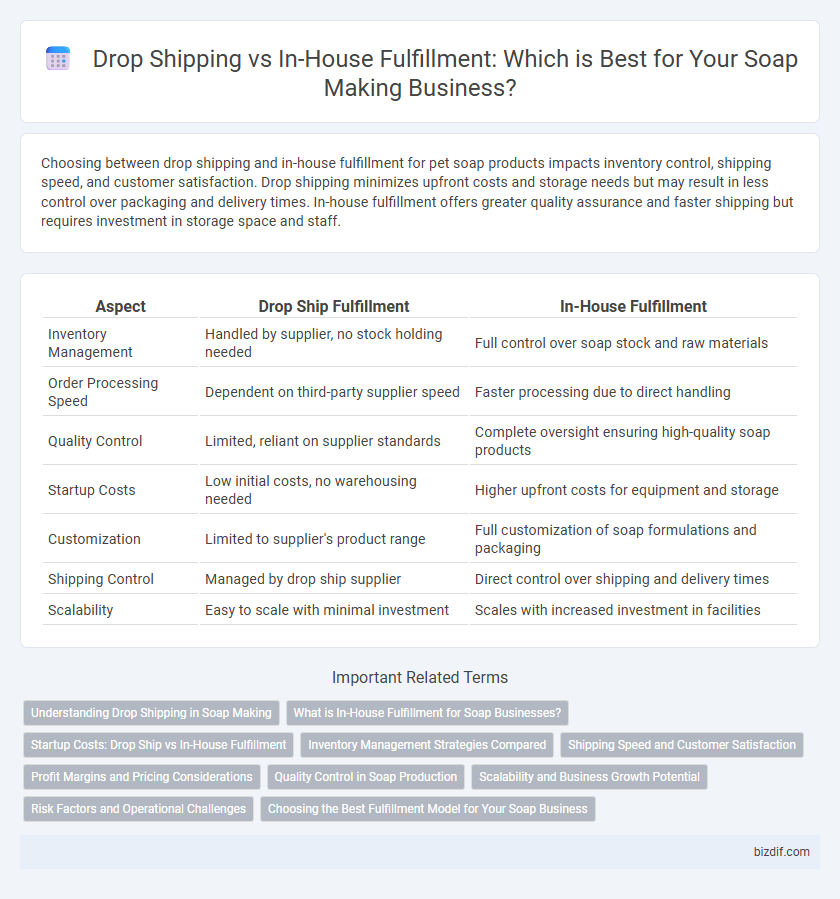 Drop Shipping vs In-House Fulfillment: Which is Best for Your Soap Making Business?

Choosing between drop shipping and in-house fulfillment for pet soap products impacts inventory control, shipping speed, and customer satisfaction. Drop shipping minimizes upfront costs and storage needs but may result in less control over packaging and delivery times. In-house fulfillment offers greater quality assurance and faster shipping but requires investment in storage space and staff.

| Aspect | Drop Ship Fulfillment | In-House Fulfillment |
|---|---|---|
| Inventory Management | Handled by supplier, no stock holding needed | Full control over soap stock and raw materials |
| Order Processing Speed | Dependent on third-party supplier speed | Faster processing due to direct handling |
| Quality Control | Limited, reliant on supplier standards | Complete oversight ensuring high-quality soap products |
| Startup Costs | Low initial costs, no warehousing needed | Higher upfront costs for equipment and storage |
| Customization | Limited to supplier's product range | Full customization of soap formulations and packaging |
| Shipping Control | Managed by drop ship supplier | Direct control over shipping and delivery times |
| Scalability | Easy to scale with minimal investment | Scales with increased investment in facilities |

Important Related Terms

Understanding Drop Shipping in Soap Making
What is In-House Fulfillment for Soap Businesses?
Startup Costs: Drop Ship vs In-House Fulfillment
Inventory Management Strategies Compared
Shipping Speed and Customer Satisfaction
Profit Margins and Pricing Considerations
Quality Control in Soap Production
Scalability and Business Growth Potential
Risk Factors and Operational Challenges
Choosing the Best Fulfillment Model for Your Soap Business

bizdif.com