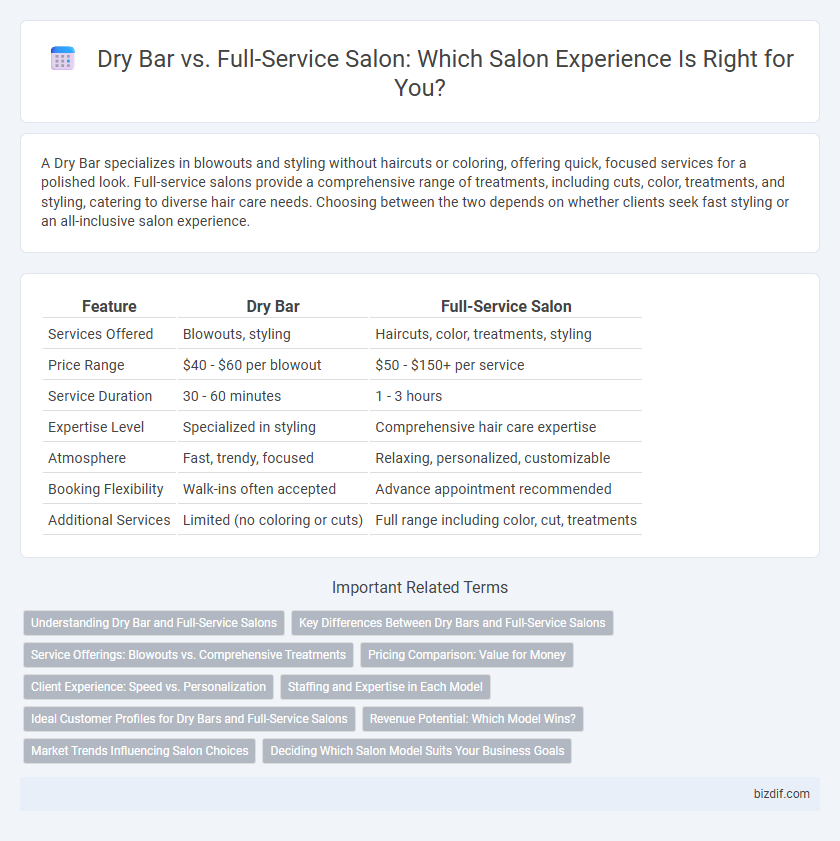 Dry Bar vs. Full-Service Salon: Which Salon Experience Is Right for You?

A Dry Bar specializes in blowouts and styling without haircuts or coloring, offering quick, focused services for a polished look. Full-service salons provide a comprehensive range of treatments, including cuts, color, treatments, and styling, catering to diverse hair care needs. Choosing between the two depends on whether clients seek fast styling or an all-inclusive salon experience.

| Feature | Dry Bar | Full-Service Salon |
|---|---|---|
| Services Offered | Blowouts, styling | Haircuts, color, treatments, styling |
| Price Range | \$40 - \$60 per blowout | \$50 - \$150+ per service |
| Service Duration | 30 - 60 minutes | 1 - 3 hours |
| Expertise Level | Specialized in styling | Comprehensive hair care expertise |
| Atmosphere | Fast, trendy, focused | Relaxing, personalized, customizable |
| Booking Flexibility | Walk-ins often accepted | Advance appointment recommended |
| Additional Services | Limited (no coloring or cuts) | Full range including color, cut, treatments |

Important Related Terms

Understanding Dry Bar and Full-Service Salons

Key Differences Between Dry Bars and Full-Service Salons

Service Offerings: Blowouts vs. Comprehensive Treatments

Pricing Comparison: Value for Money

Client Experience: Speed vs. Personalization

Staffing and Expertise in Each Model

Ideal Customer Profiles for Dry Bars and Full-Service Salons

Revenue Potential: Which Model Wins?

Market Trends Influencing Salon Choices

Deciding Which Salon Model Suits Your Business Goals

bizdif.com