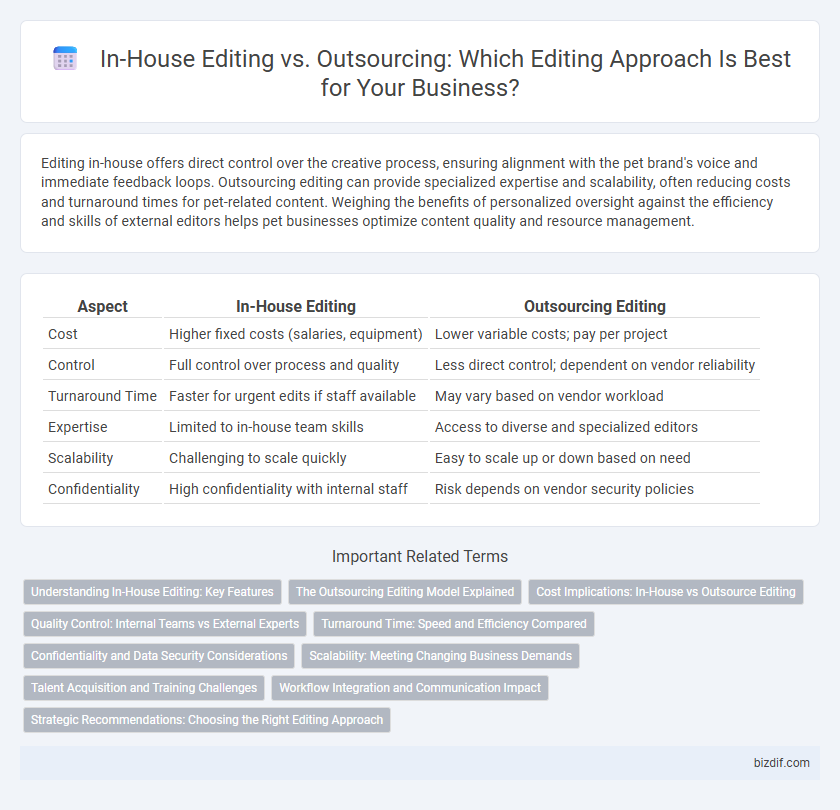 In-House Editing vs. Outsourcing: Which Editing Approach Is Best for Your Business?

Editing in-house offers direct control over the creative process, ensuring alignment with the pet brand's voice and immediate feedback loops. Outsourcing editing can provide specialized expertise and scalability, often reducing costs and turnaround times for pet-related content. Weighing the benefits of personalized oversight against the efficiency and skills of external editors helps pet businesses optimize content quality and resource management.

| Aspect | In-House Editing | Outsourcing Editing |
|---|---|---|
| Cost | Higher fixed costs (salaries, equipment) | Lower variable costs; pay per project |
| Control | Full control over process and quality | Less direct control; dependent on vendor reliability |
| Turnaround Time | Faster for urgent edits if staff available | May vary based on vendor workload |
| Expertise | Limited to in-house team skills | Access to diverse and specialized editors |
| Scalability | Challenging to scale quickly | Easy to scale up or down based on need |
| Confidentiality | High confidentiality with internal staff | Risk depends on vendor security policies |

Important Related Terms

Understanding In-House Editing: Key Features
The Outsourcing Editing Model Explained
Cost Implications: In-House vs Outsource Editing
Quality Control: Internal Teams vs External Experts
Turnaround Time: Speed and Efficiency Compared
Confidentiality and Data Security Considerations
Scalability: Meeting Changing Business Demands
Talent Acquisition and Training Challenges
Workflow Integration and Communication Impact
Strategic Recommendations: Choosing the Right Editing Approach

bizdif.com