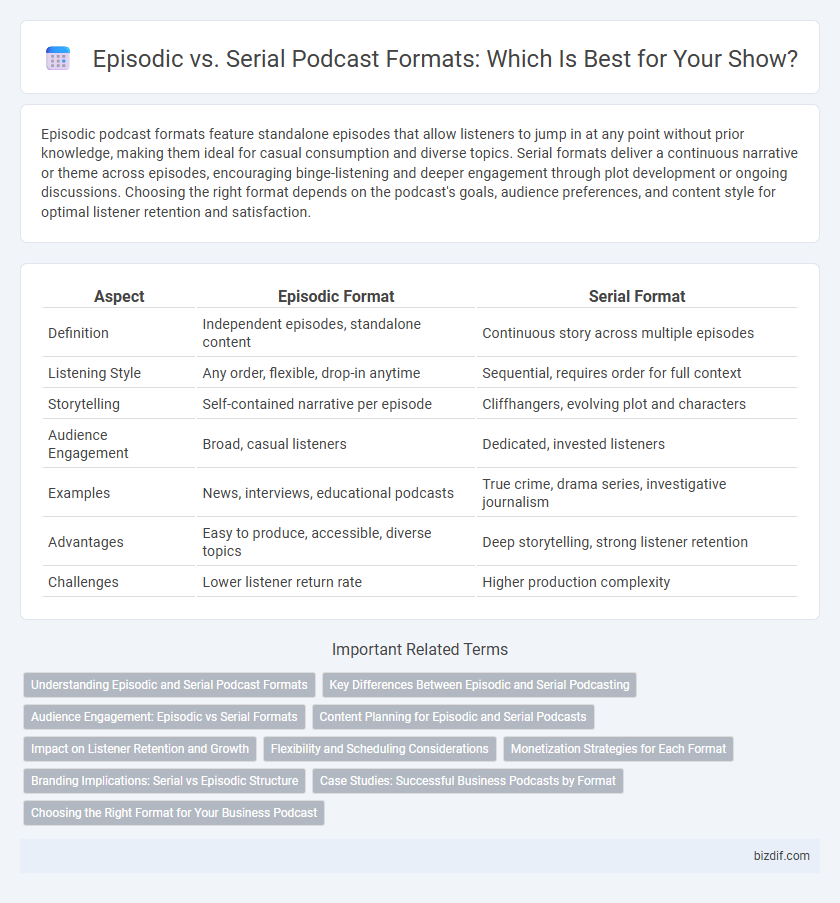 Episodic vs. Serial Podcast Formats: Which Is Best for Your Show?

Episodic podcast formats feature standalone episodes that allow listeners to jump in at any point without prior knowledge, making them ideal for casual consumption and diverse topics. Serial formats deliver a continuous narrative or theme across episodes, encouraging binge-listening and deeper engagement through plot development or ongoing discussions. Choosing the right format depends on the podcast's goals, audience preferences, and content style for optimal listener retention and satisfaction.

| Aspect | Episodic Format | Serial Format |
|---|---|---|
| Definition | Independent episodes, standalone content | Continuous story across multiple episodes |
| Listening Style | Any order, flexible, drop-in anytime | Sequential, requires order for full context |
| Storytelling | Self-contained narrative per episode | Cliffhangers, evolving plot and characters |
| Audience Engagement | Broad, casual listeners | Dedicated, invested listeners |
| Examples | News, interviews, educational podcasts | True crime, drama series, investigative journalism |
| Advantages | Easy to produce, accessible, diverse topics | Deep storytelling, strong listener retention |
| Challenges | Lower listener return rate | Higher production complexity |

Important Related Terms

Understanding Episodic and Serial Podcast Formats
Key Differences Between Episodic and Serial Podcasting
Audience Engagement: Episodic vs Serial Formats
Content Planning for Episodic and Serial Podcasts
Impact on Listener Retention and Growth
Flexibility and Scheduling Considerations
Monetization Strategies for Each Format
Branding Implications: Serial vs Episodic Structure
Case Studies: Successful Business Podcasts by Format
Choosing the Right Format for Your Business Podcast

bizdif.com