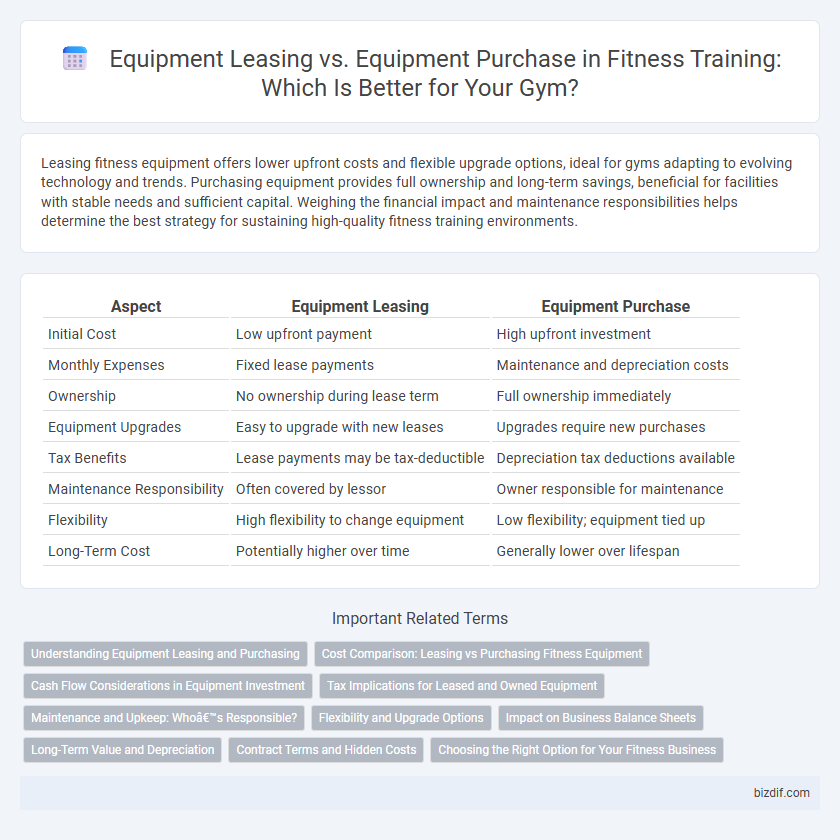 Equipment Leasing vs. Equipment Purchase in Fitness Training: Which Is Better for Your Gym?

Leasing fitness equipment offers lower upfront costs and flexible upgrade options, ideal for gyms adapting to evolving technology and trends. Purchasing equipment provides full ownership and long-term savings, beneficial for facilities with stable needs and sufficient capital. Weighing the financial impact and maintenance responsibilities helps determine the best strategy for sustaining high-quality fitness training environments.

| Aspect | Equipment Leasing | Equipment Purchase |
|---|---|---|
| Initial Cost | Low upfront payment | High upfront investment |
| Monthly Expenses | Fixed lease payments | Maintenance and depreciation costs |
| Ownership | No ownership during lease term | Full ownership immediately |
| Equipment Upgrades | Easy to upgrade with new leases | Upgrades require new purchases |
| Tax Benefits | Lease payments may be tax-deductible | Depreciation tax deductions available |
| Maintenance Responsibility | Often covered by lessor | Owner responsible for maintenance |
| Flexibility | High flexibility to change equipment | Low flexibility; equipment tied up |
| Long-Term Cost | Potentially higher over time | Generally lower over lifespan |

Important Related Terms

Understanding Equipment Leasing and Purchasing
Cost Comparison: Leasing vs Purchasing Fitness Equipment
Cash Flow Considerations in Equipment Investment
Tax Implications for Leased and Owned Equipment
Maintenance and Upkeep: Whoâ€™s Responsible?
Flexibility and Upgrade Options
Impact on Business Balance Sheets
Long-Term Value and Depreciation
Contract Terms and Hidden Costs
Choosing the Right Option for Your Fitness Business

bizdif.com