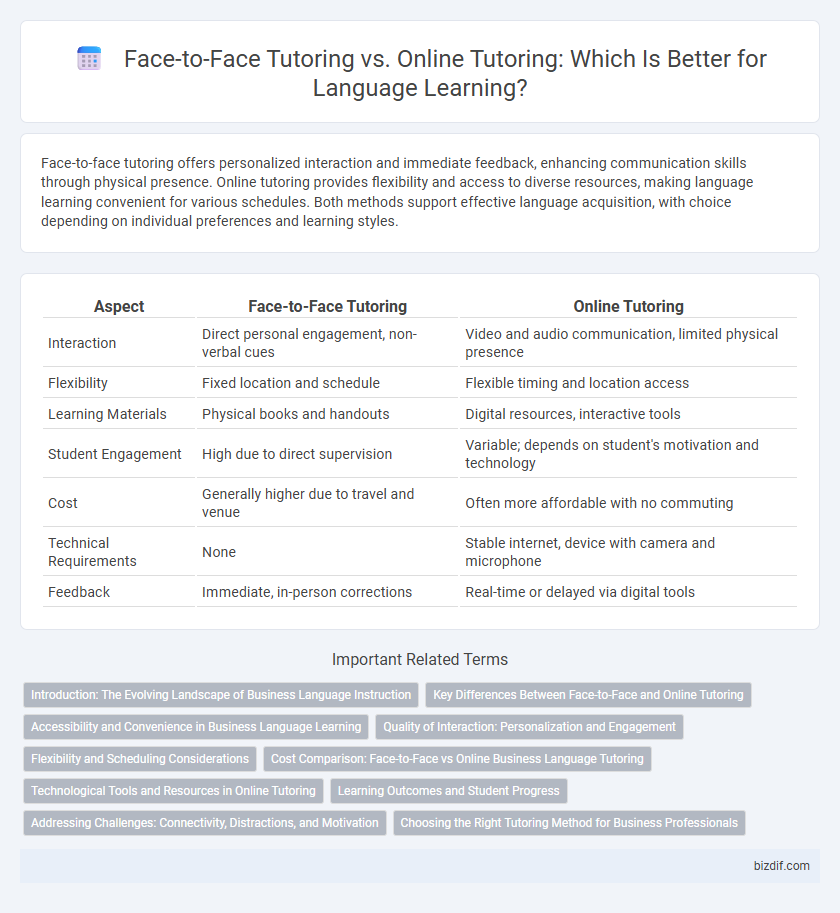 Face-to-Face Tutoring vs. Online Tutoring: Which Is Better for Language Learning?

Face-to-face tutoring offers personalized interaction and immediate feedback, enhancing communication skills through physical presence. Online tutoring provides flexibility and access to diverse resources, making language learning convenient for various schedules. Both methods support effective language acquisition, with choice depending on individual preferences and learning styles.

| Aspect | Face-to-Face Tutoring | Online Tutoring |
|---|---|---|
| Interaction | Direct personal engagement, non-verbal cues | Video and audio communication, limited physical presence |
| Flexibility | Fixed location and schedule | Flexible timing and location access |
| Learning Materials | Physical books and handouts | Digital resources, interactive tools |
| Student Engagement | High due to direct supervision | Variable; depends on student's motivation and technology |
| Cost | Generally higher due to travel and venue | Often more affordable with no commuting |
| Technical Requirements | None | Stable internet, device with camera and microphone |
| Feedback | Immediate, in-person corrections | Real-time or delayed via digital tools |

Important Related Terms

Introduction: The Evolving Landscape of Business Language Instruction
Key Differences Between Face-to-Face and Online Tutoring
Accessibility and Convenience in Business Language Learning
Quality of Interaction: Personalization and Engagement
Flexibility and Scheduling Considerations
Cost Comparison: Face-to-Face vs Online Business Language Tutoring
Technological Tools and Resources in Online Tutoring
Learning Outcomes and Student Progress
Addressing Challenges: Connectivity, Distractions, and Motivation
Choosing the Right Tutoring Method for Business Professionals

bizdif.com