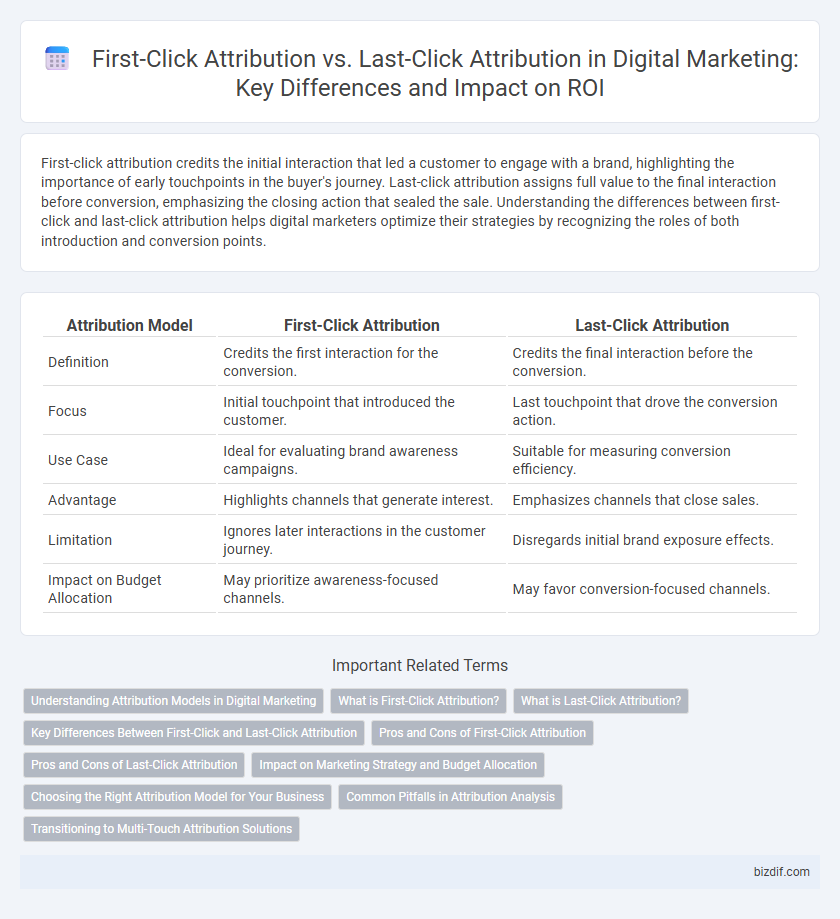 First-Click Attribution vs. Last-Click Attribution in Digital Marketing: Key Differences and Impact on ROI

First-click attribution credits the initial interaction that led a customer to engage with a brand, highlighting the importance of early touchpoints in the buyer's journey. Last-click attribution assigns full value to the final interaction before conversion, emphasizing the closing action that sealed the sale. Understanding the differences between first-click and last-click attribution helps digital marketers optimize their strategies by recognizing the roles of both introduction and conversion points.

| Attribution Model | First-Click Attribution | Last-Click Attribution |
|---|---|---|
| Definition | Credits the first interaction for the conversion. | Credits the final interaction before the conversion. |
| Focus | Initial touchpoint that introduced the customer. | Last touchpoint that drove the conversion action. |
| Use Case | Ideal for evaluating brand awareness campaigns. | Suitable for measuring conversion efficiency. |
| Advantage | Highlights channels that generate interest. | Emphasizes channels that close sales. |
| Limitation | Ignores later interactions in the customer journey. | Disregards initial brand exposure effects. |
| Impact on Budget Allocation | May prioritize awareness-focused channels. | May favor conversion-focused channels. |

Important Related Terms

Understanding Attribution Models in Digital Marketing
What is First-Click Attribution?
What is Last-Click Attribution?
Key Differences Between First-Click and Last-Click Attribution
Pros and Cons of First-Click Attribution
Pros and Cons of Last-Click Attribution
Impact on Marketing Strategy and Budget Allocation
Choosing the Right Attribution Model for Your Business
Common Pitfalls in Attribution Analysis
Transitioning to Multi-Touch Attribution Solutions

bizdif.com