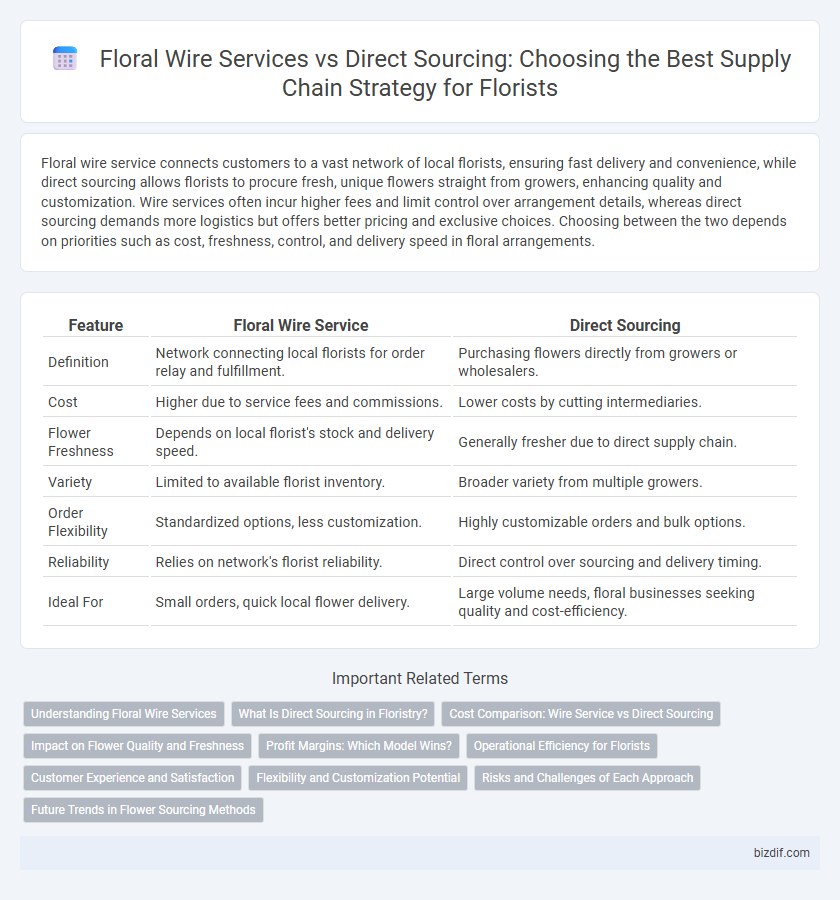 Floral Wire Services vs Direct Sourcing: Choosing the Best Supply Chain Strategy for Florists

Floral wire service connects customers to a vast network of local florists, ensuring fast delivery and convenience, while direct sourcing allows florists to procure fresh, unique flowers straight from growers, enhancing quality and customization. Wire services often incur higher fees and limit control over arrangement details, whereas direct sourcing demands more logistics but offers better pricing and exclusive choices. Choosing between the two depends on priorities such as cost, freshness, control, and delivery speed in floral arrangements.

| Feature | Floral Wire Service | Direct Sourcing |
|---|---|---|
| Definition | Network connecting local florists for order relay and fulfillment. | Purchasing flowers directly from growers or wholesalers. |
| Cost | Higher due to service fees and commissions. | Lower costs by cutting intermediaries. |
| Flower Freshness | Depends on local florist's stock and delivery speed. | Generally fresher due to direct supply chain. |
| Variety | Limited to available florist inventory. | Broader variety from multiple growers. |
| Order Flexibility | Standardized options, less customization. | Highly customizable orders and bulk options. |
| Reliability | Relies on network's florist reliability. | Direct control over sourcing and delivery timing. |
| Ideal For | Small orders, quick local flower delivery. | Large volume needs, floral businesses seeking quality and cost-efficiency. |

Important Related Terms

Understanding Floral Wire Services
What Is Direct Sourcing in Floristry?
Cost Comparison: Wire Service vs Direct Sourcing
Impact on Flower Quality and Freshness
Profit Margins: Which Model Wins?
Operational Efficiency for Florists
Customer Experience and Satisfaction
Flexibility and Customization Potential
Risks and Challenges of Each Approach
Future Trends in Flower Sourcing Methods

bizdif.com