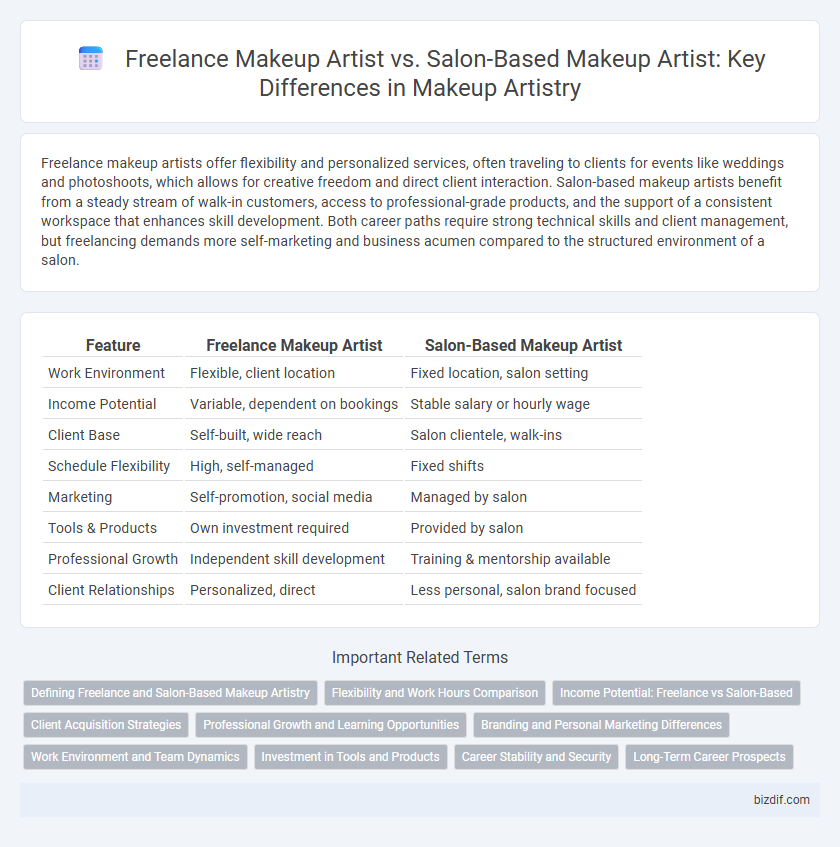 Freelance Makeup Artist vs. Salon-Based Makeup Artist: Key Differences in Makeup Artistry

Freelance makeup artists offer flexibility and personalized services, often traveling to clients for events like weddings and photoshoots, which allows for creative freedom and direct client interaction. Salon-based makeup artists benefit from a steady stream of walk-in customers, access to professional-grade products, and the support of a consistent workspace that enhances skill development. Both career paths require strong technical skills and client management, but freelancing demands more self-marketing and business acumen compared to the structured environment of a salon.

| Feature | Freelance Makeup Artist | Salon-Based Makeup Artist |
|---|---|---|
| Work Environment | Flexible, client location | Fixed location, salon setting |
| Income Potential | Variable, dependent on bookings | Stable salary or hourly wage |
| Client Base | Self-built, wide reach | Salon clientele, walk-ins |
| Schedule Flexibility | High, self-managed | Fixed shifts |
| Marketing | Self-promotion, social media | Managed by salon |
| Tools & Products | Own investment required | Provided by salon |
| Professional Growth | Independent skill development | Training & mentorship available |
| Client Relationships | Personalized, direct | Less personal, salon brand focused |

Important Related Terms

Defining Freelance and Salon-Based Makeup Artistry
Flexibility and Work Hours Comparison
Income Potential: Freelance vs Salon-Based
Client Acquisition Strategies
Professional Growth and Learning Opportunities
Branding and Personal Marketing Differences
Work Environment and Team Dynamics
Investment in Tools and Products
Career Stability and Security
Long-Term Career Prospects

bizdif.com