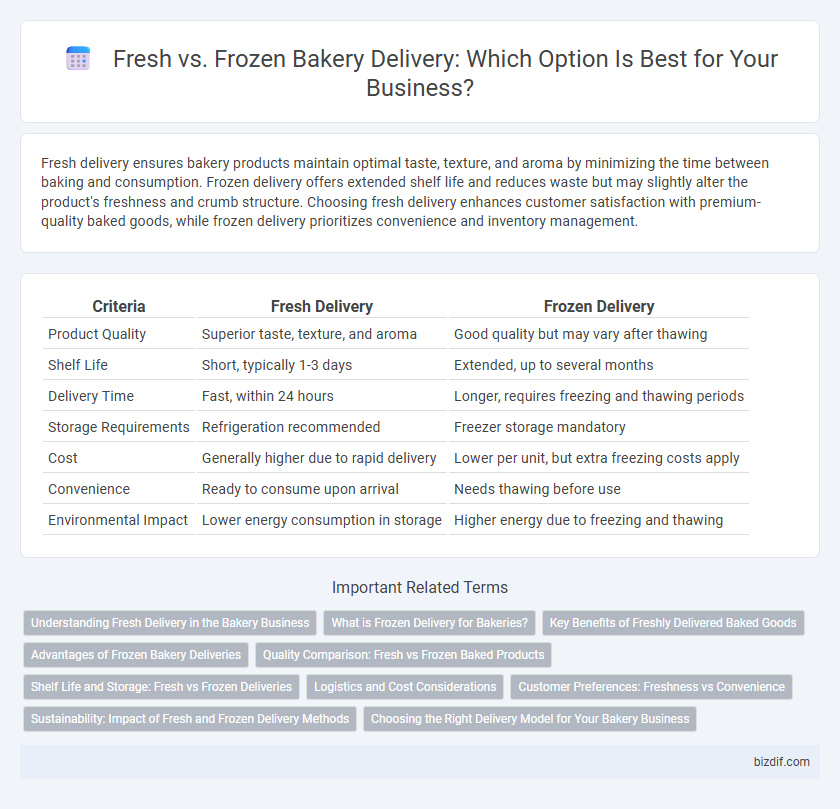 Fresh vs. Frozen Bakery Delivery: Which Option Is Best for Your Business?

Fresh delivery ensures bakery products maintain optimal taste, texture, and aroma by minimizing the time between baking and consumption. Frozen delivery offers extended shelf life and reduces waste but may slightly alter the product's freshness and crumb structure. Choosing fresh delivery enhances customer satisfaction with premium-quality baked goods, while frozen delivery prioritizes convenience and inventory management.

| Criteria | Fresh Delivery | Frozen Delivery |
|---|---|---|
| Product Quality | Superior taste, texture, and aroma | Good quality but may vary after thawing |
| Shelf Life | Short, typically 1-3 days | Extended, up to several months |
| Delivery Time | Fast, within 24 hours | Longer, requires freezing and thawing periods |
| Storage Requirements | Refrigeration recommended | Freezer storage mandatory |
| Cost | Generally higher due to rapid delivery | Lower per unit, but extra freezing costs apply |
| Convenience | Ready to consume upon arrival | Needs thawing before use |
| Environmental Impact | Lower energy consumption in storage | Higher energy due to freezing and thawing |

Important Related Terms

Understanding Fresh Delivery in the Bakery Business
What is Frozen Delivery for Bakeries?
Key Benefits of Freshly Delivered Baked Goods
Advantages of Frozen Bakery Deliveries
Quality Comparison: Fresh vs Frozen Baked Products
Shelf Life and Storage: Fresh vs Frozen Deliveries
Logistics and Cost Considerations
Customer Preferences: Freshness vs Convenience
Sustainability: Impact of Fresh and Frozen Delivery Methods
Choosing the Right Delivery Model for Your Bakery Business

bizdif.com