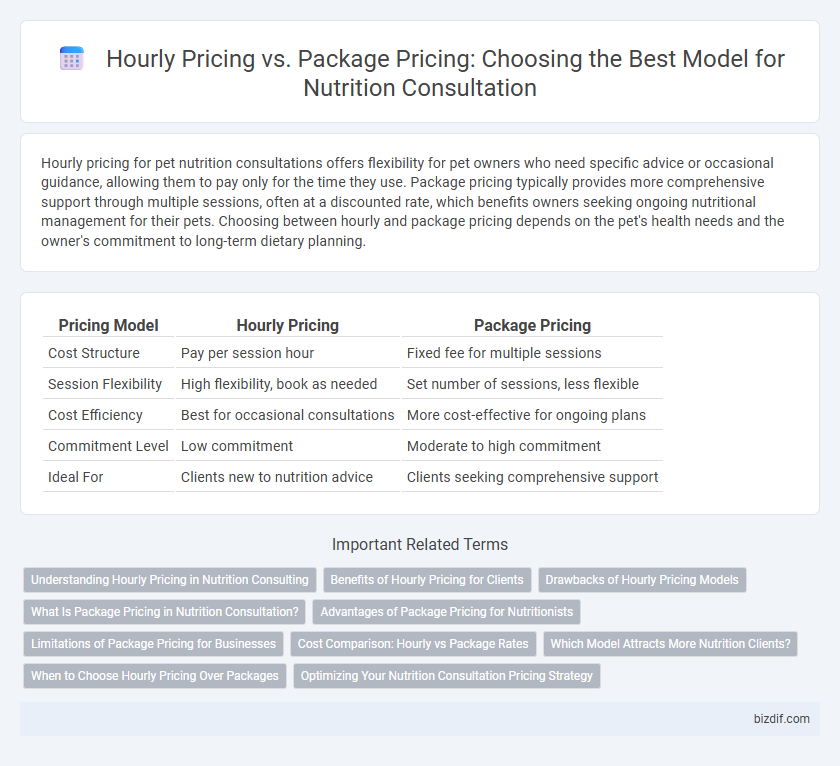 Hourly Pricing vs. Package Pricing: Choosing the Best Model for Nutrition Consultation

Hourly pricing for pet nutrition consultations offers flexibility for pet owners who need specific advice or occasional guidance, allowing them to pay only for the time they use. Package pricing typically provides more comprehensive support through multiple sessions, often at a discounted rate, which benefits owners seeking ongoing nutritional management for their pets. Choosing between hourly and package pricing depends on the pet's health needs and the owner's commitment to long-term dietary planning.

| Pricing Model | Hourly Pricing | Package Pricing |
|---|---|---|
| Cost Structure | Pay per session hour | Fixed fee for multiple sessions |
| Session Flexibility | High flexibility, book as needed | Set number of sessions, less flexible |
| Cost Efficiency | Best for occasional consultations | More cost-effective for ongoing plans |
| Commitment Level | Low commitment | Moderate to high commitment |
| Ideal For | Clients new to nutrition advice | Clients seeking comprehensive support |

Important Related Terms

Understanding Hourly Pricing in Nutrition Consulting
Benefits of Hourly Pricing for Clients
Drawbacks of Hourly Pricing Models
What Is Package Pricing in Nutrition Consultation?
Advantages of Package Pricing for Nutritionists
Limitations of Package Pricing for Businesses
Cost Comparison: Hourly vs Package Rates
Which Model Attracts More Nutrition Clients?
When to Choose Hourly Pricing Over Packages
Optimizing Your Nutrition Consultation Pricing Strategy

bizdif.com