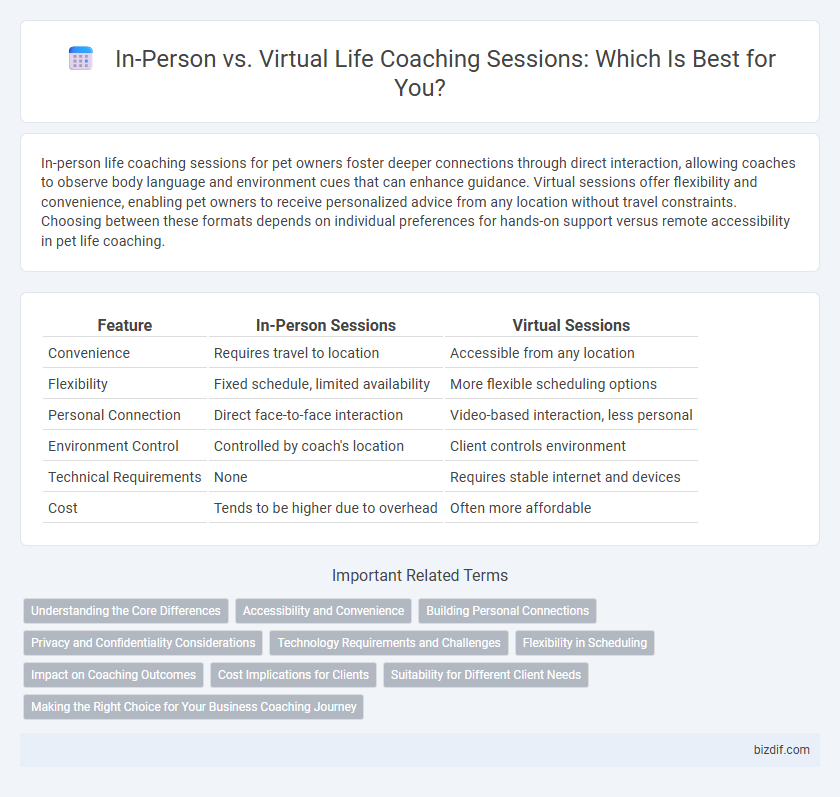 In-Person vs. Virtual Life Coaching Sessions: Which Is Best for You?

In-person life coaching sessions for pet owners foster deeper connections through direct interaction, allowing coaches to observe body language and environment cues that can enhance guidance. Virtual sessions offer flexibility and convenience, enabling pet owners to receive personalized advice from any location without travel constraints. Choosing between these formats depends on individual preferences for hands-on support versus remote accessibility in pet life coaching.

| Feature | In-Person Sessions | Virtual Sessions |
|---|---|---|
| Convenience | Requires travel to location | Accessible from any location |
| Flexibility | Fixed schedule, limited availability | More flexible scheduling options |
| Personal Connection | Direct face-to-face interaction | Video-based interaction, less personal |
| Environment Control | Controlled by coach's location | Client controls environment |
| Technical Requirements | None | Requires stable internet and devices |
| Cost | Tends to be higher due to overhead | Often more affordable |

Important Related Terms

Understanding the Core Differences
Accessibility and Convenience
Building Personal Connections
Privacy and Confidentiality Considerations
Technology Requirements and Challenges
Flexibility in Scheduling
Impact on Coaching Outcomes
Cost Implications for Clients
Suitability for Different Client Needs
Making the Right Choice for Your Business Coaching Journey

bizdif.com