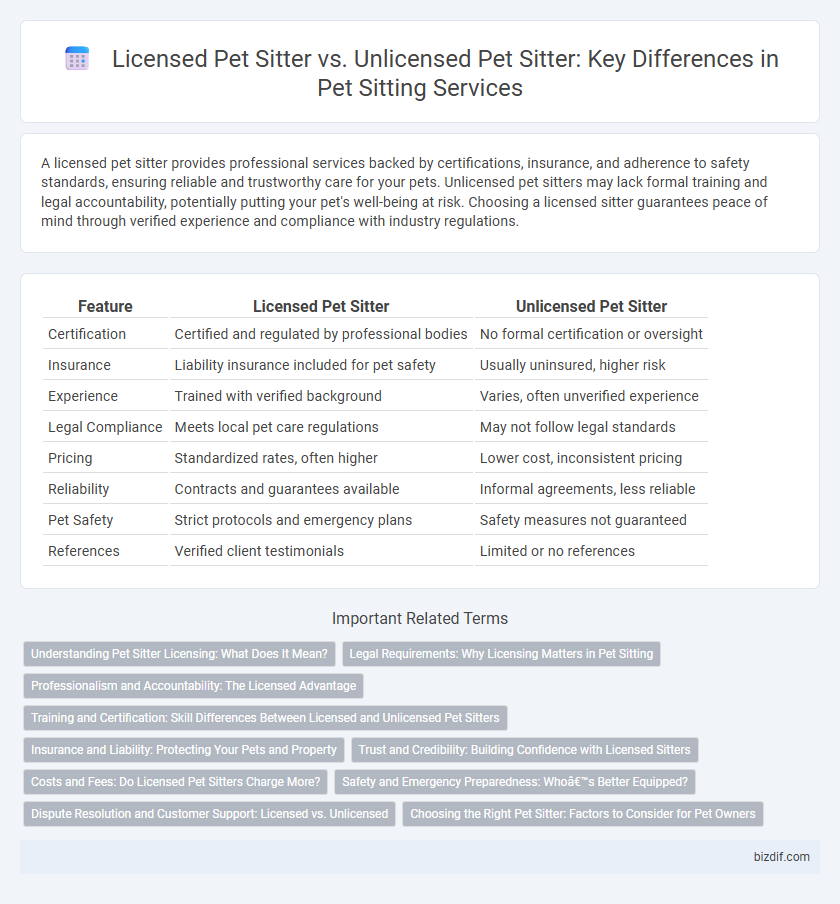 Licensed Pet Sitter vs. Unlicensed Pet Sitter: Key Differences in Pet Sitting Services

A licensed pet sitter provides professional services backed by certifications, insurance, and adherence to safety standards, ensuring reliable and trustworthy care for your pets. Unlicensed pet sitters may lack formal training and legal accountability, potentially putting your pet's well-being at risk. Choosing a licensed sitter guarantees peace of mind through verified experience and compliance with industry regulations.

| Feature | Licensed Pet Sitter | Unlicensed Pet Sitter |
|---|---|---|
| Certification | Certified and regulated by professional bodies | No formal certification or oversight |
| Insurance | Liability insurance included for pet safety | Usually uninsured, higher risk |
| Experience | Trained with verified background | Varies, often unverified experience |
| Legal Compliance | Meets local pet care regulations | May not follow legal standards |
| Pricing | Standardized rates, often higher | Lower cost, inconsistent pricing |
| Reliability | Contracts and guarantees available | Informal agreements, less reliable |
| Pet Safety | Strict protocols and emergency plans | Safety measures not guaranteed |
| References | Verified client testimonials | Limited or no references |

Important Related Terms

Understanding Pet Sitter Licensing: What Does It Mean?
Legal Requirements: Why Licensing Matters in Pet Sitting
Professionalism and Accountability: The Licensed Advantage
Training and Certification: Skill Differences Between Licensed and Unlicensed Pet Sitters
Insurance and Liability: Protecting Your Pets and Property
Trust and Credibility: Building Confidence with Licensed Sitters
Costs and Fees: Do Licensed Pet Sitters Charge More?
Safety and Emergency Preparedness: Whoâ€™s Better Equipped?
Dispute Resolution and Customer Support: Licensed vs. Unlicensed
Choosing the Right Pet Sitter: Factors to Consider for Pet Owners

bizdif.com