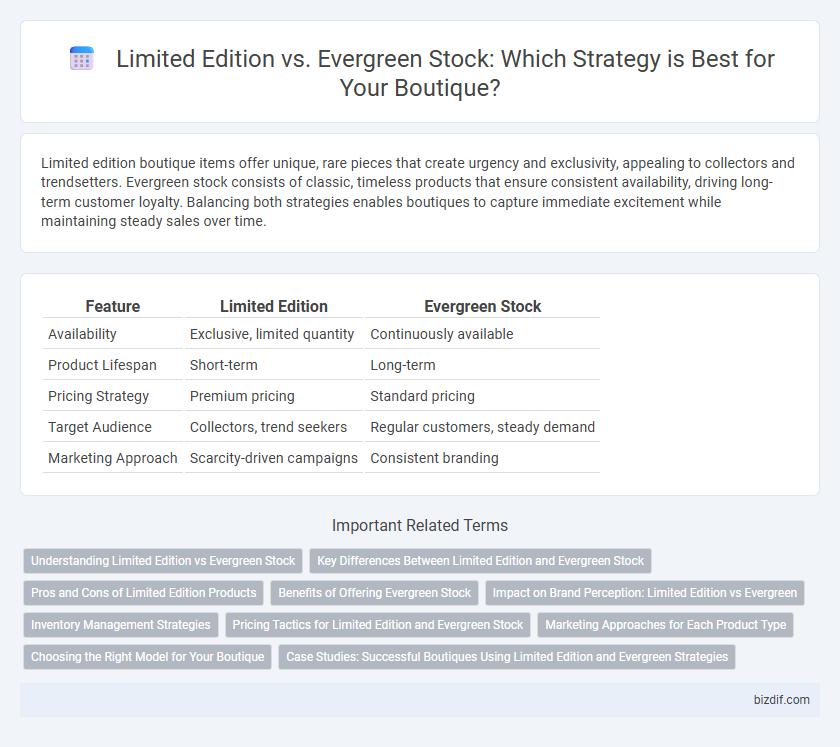 Limited Edition vs. Evergreen Stock: Which Strategy is Best for Your Boutique?

Limited edition boutique items offer unique, rare pieces that create urgency and exclusivity, appealing to collectors and trendsetters. Evergreen stock consists of classic, timeless products that ensure consistent availability, driving long-term customer loyalty. Balancing both strategies enables boutiques to capture immediate excitement while maintaining steady sales over time.

| Feature | Limited Edition | Evergreen Stock |
|---|---|---|
| Availability | Exclusive, limited quantity | Continuously available |
| Product Lifespan | Short-term | Long-term |
| Pricing Strategy | Premium pricing | Standard pricing |
| Target Audience | Collectors, trend seekers | Regular customers, steady demand |
| Marketing Approach | Scarcity-driven campaigns | Consistent branding |

Important Related Terms

Understanding Limited Edition vs Evergreen Stock
Key Differences Between Limited Edition and Evergreen Stock
Pros and Cons of Limited Edition Products
Benefits of Offering Evergreen Stock
Impact on Brand Perception: Limited Edition vs Evergreen
Inventory Management Strategies
Pricing Tactics for Limited Edition and Evergreen Stock
Marketing Approaches for Each Product Type
Choosing the Right Model for Your Boutique
Case Studies: Successful Boutiques Using Limited Edition and Evergreen Strategies

bizdif.com