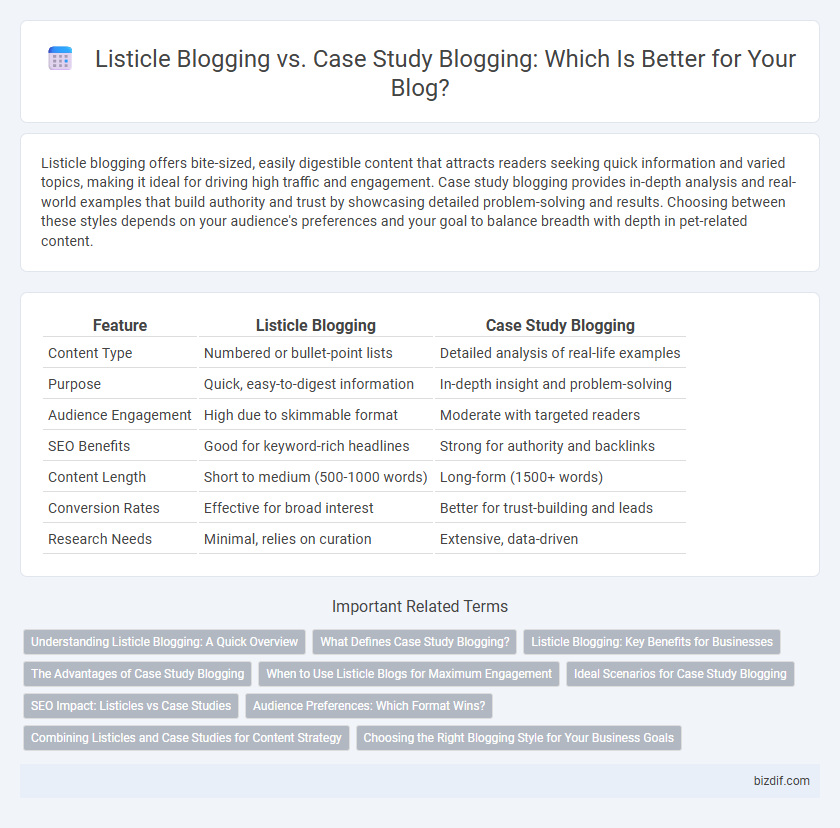 Listicle Blogging vs. Case Study Blogging: Which Is Better for Your Blog?

Listicle blogging offers bite-sized, easily digestible content that attracts readers seeking quick information and varied topics, making it ideal for driving high traffic and engagement. Case study blogging provides in-depth analysis and real-world examples that build authority and trust by showcasing detailed problem-solving and results. Choosing between these styles depends on your audience's preferences and your goal to balance breadth with depth in pet-related content.

| Feature | Listicle Blogging | Case Study Blogging |
|---|---|---|
| Content Type | Numbered or bullet-point lists | Detailed analysis of real-life examples |
| Purpose | Quick, easy-to-digest information | In-depth insight and problem-solving |
| Audience Engagement | High due to skimmable format | Moderate with targeted readers |
| SEO Benefits | Good for keyword-rich headlines | Strong for authority and backlinks |
| Content Length | Short to medium (500-1000 words) | Long-form (1500+ words) |
| Conversion Rates | Effective for broad interest | Better for trust-building and leads |
| Research Needs | Minimal, relies on curation | Extensive, data-driven |

Important Related Terms

Understanding Listicle Blogging: A Quick Overview
What Defines Case Study Blogging?
Listicle Blogging: Key Benefits for Businesses
The Advantages of Case Study Blogging
When to Use Listicle Blogs for Maximum Engagement
Ideal Scenarios for Case Study Blogging
SEO Impact: Listicles vs Case Studies
Audience Preferences: Which Format Wins?
Combining Listicles and Case Studies for Content Strategy
Choosing the Right Blogging Style for Your Business Goals

bizdif.com