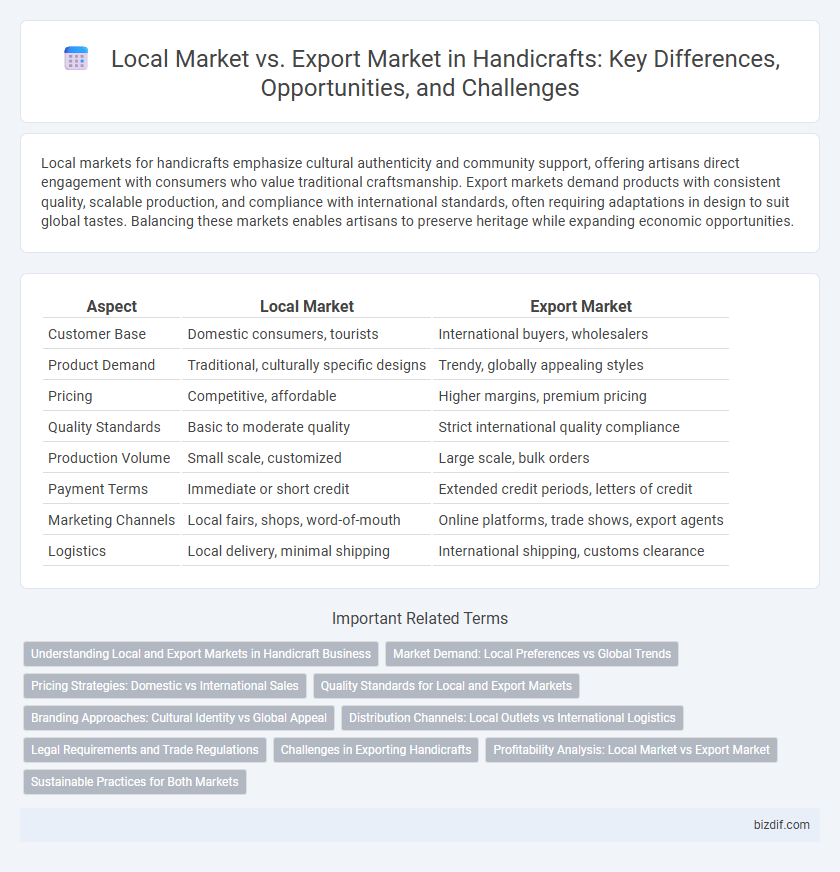 Local Market vs. Export Market in Handicrafts: Key Differences, Opportunities, and Challenges

Local markets for handicrafts emphasize cultural authenticity and community support, offering artisans direct engagement with consumers who value traditional craftsmanship. Export markets demand products with consistent quality, scalable production, and compliance with international standards, often requiring adaptations in design to suit global tastes. Balancing these markets enables artisans to preserve heritage while expanding economic opportunities.

| Aspect | Local Market | Export Market |
|---|---|---|
| Customer Base | Domestic consumers, tourists | International buyers, wholesalers |
| Product Demand | Traditional, culturally specific designs | Trendy, globally appealing styles |
| Pricing | Competitive, affordable | Higher margins, premium pricing |
| Quality Standards | Basic to moderate quality | Strict international quality compliance |
| Production Volume | Small scale, customized | Large scale, bulk orders |
| Payment Terms | Immediate or short credit | Extended credit periods, letters of credit |
| Marketing Channels | Local fairs, shops, word-of-mouth | Online platforms, trade shows, export agents |
| Logistics | Local delivery, minimal shipping | International shipping, customs clearance |

Important Related Terms

Understanding Local and Export Markets in Handicraft Business
Market Demand: Local Preferences vs Global Trends
Pricing Strategies: Domestic vs International Sales
Quality Standards for Local and Export Markets
Branding Approaches: Cultural Identity vs Global Appeal
Distribution Channels: Local Outlets vs International Logistics
Legal Requirements and Trade Regulations
Challenges in Exporting Handicrafts
Profitability Analysis: Local Market vs Export Market
Sustainable Practices for Both Markets

bizdif.com