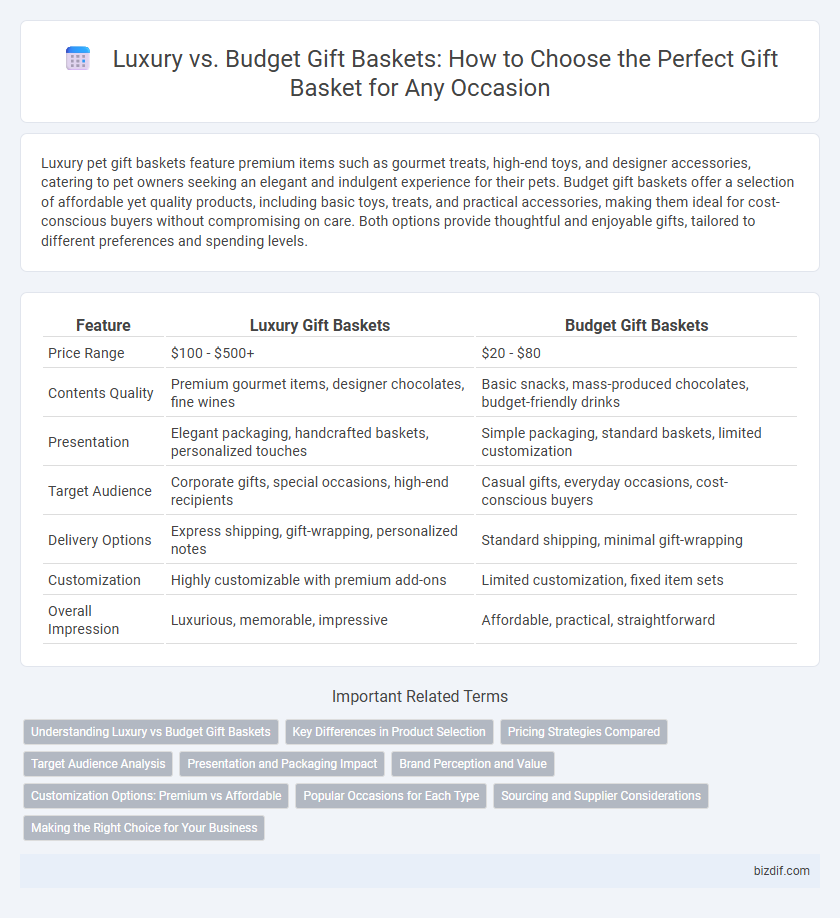 Luxury vs. Budget Gift Baskets: How to Choose the Perfect Gift Basket for Any Occasion

Luxury pet gift baskets feature premium items such as gourmet treats, high-end toys, and designer accessories, catering to pet owners seeking an elegant and indulgent experience for their pets. Budget gift baskets offer a selection of affordable yet quality products, including basic toys, treats, and practical accessories, making them ideal for cost-conscious buyers without compromising on care. Both options provide thoughtful and enjoyable gifts, tailored to different preferences and spending levels.

| Feature | Luxury Gift Baskets | Budget Gift Baskets |
|---|---|---|
| Price Range | \$100 - \$500+ | \$20 - \$80 |
| Contents Quality | Premium gourmet items, designer chocolates, fine wines | Basic snacks, mass-produced chocolates, budget-friendly drinks |
| Presentation | Elegant packaging, handcrafted baskets, personalized touches | Simple packaging, standard baskets, limited customization |
| Target Audience | Corporate gifts, special occasions, high-end recipients | Casual gifts, everyday occasions, cost-conscious buyers |
| Delivery Options | Express shipping, gift-wrapping, personalized notes | Standard shipping, minimal gift-wrapping |
| Customization | Highly customizable with premium add-ons | Limited customization, fixed item sets |
| Overall Impression | Luxurious, memorable, impressive | Affordable, practical, straightforward |

Important Related Terms

Understanding Luxury vs Budget Gift Baskets
Key Differences in Product Selection
Pricing Strategies Compared
Target Audience Analysis
Presentation and Packaging Impact
Brand Perception and Value
Customization Options: Premium vs Affordable
Popular Occasions for Each Type
Sourcing and Supplier Considerations
Making the Right Choice for Your Business

bizdif.com