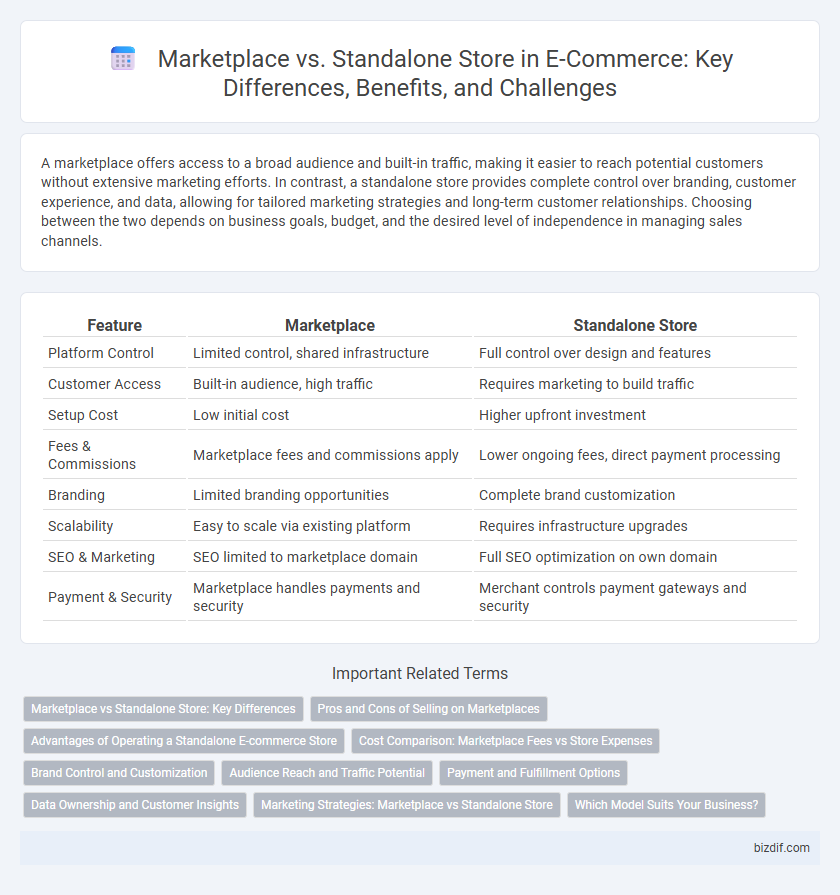 Marketplace vs. Standalone Store in E-Commerce: Key Differences, Benefits, and Challenges

A marketplace offers access to a broad audience and built-in traffic, making it easier to reach potential customers without extensive marketing efforts. In contrast, a standalone store provides complete control over branding, customer experience, and data, allowing for tailored marketing strategies and long-term customer relationships. Choosing between the two depends on business goals, budget, and the desired level of independence in managing sales channels.

| Feature | Marketplace | Standalone Store |
|---|---|---|
| Platform Control | Limited control, shared infrastructure | Full control over design and features |
| Customer Access | Built-in audience, high traffic | Requires marketing to build traffic |
| Setup Cost | Low initial cost | Higher upfront investment |
| Fees & Commissions | Marketplace fees and commissions apply | Lower ongoing fees, direct payment processing |
| Branding | Limited branding opportunities | Complete brand customization |
| Scalability | Easy to scale via existing platform | Requires infrastructure upgrades |
| SEO & Marketing | SEO limited to marketplace domain | Full SEO optimization on own domain |
| Payment & Security | Marketplace handles payments and security | Merchant controls payment gateways and security |

Important Related Terms

Marketplace vs Standalone Store: Key Differences
Pros and Cons of Selling on Marketplaces
Advantages of Operating a Standalone E-commerce Store
Cost Comparison: Marketplace Fees vs Store Expenses
Brand Control and Customization
Audience Reach and Traffic Potential
Payment and Fulfillment Options
Data Ownership and Customer Insights
Marketing Strategies: Marketplace vs Standalone Store
Which Model Suits Your Business?

bizdif.com