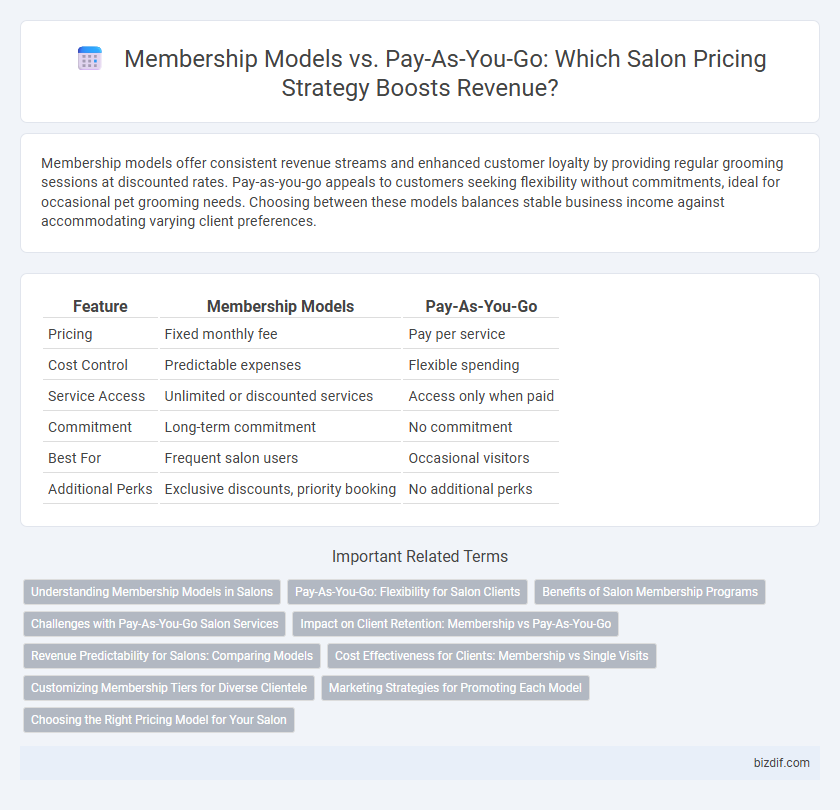 Membership Models vs. Pay-As-You-Go: Which Salon Pricing Strategy Boosts Revenue?

Membership models offer consistent revenue streams and enhanced customer loyalty by providing regular grooming sessions at discounted rates. Pay-as-you-go appeals to customers seeking flexibility without commitments, ideal for occasional pet grooming needs. Choosing between these models balances stable business income against accommodating varying client preferences.

| Feature | Membership Models | Pay-As-You-Go |
|---|---|---|
| Pricing | Fixed monthly fee | Pay per service |
| Cost Control | Predictable expenses | Flexible spending |
| Service Access | Unlimited or discounted services | Access only when paid |
| Commitment | Long-term commitment | No commitment |
| Best For | Frequent salon users | Occasional visitors |
| Additional Perks | Exclusive discounts, priority booking | No additional perks |

Important Related Terms

Understanding Membership Models in Salons
Pay-As-You-Go: Flexibility for Salon Clients
Benefits of Salon Membership Programs
Challenges with Pay-As-You-Go Salon Services
Impact on Client Retention: Membership vs Pay-As-You-Go
Revenue Predictability for Salons: Comparing Models
Cost Effectiveness for Clients: Membership vs Single Visits
Customizing Membership Tiers for Diverse Clientele
Marketing Strategies for Promoting Each Model
Choosing the Right Pricing Model for Your Salon

bizdif.com