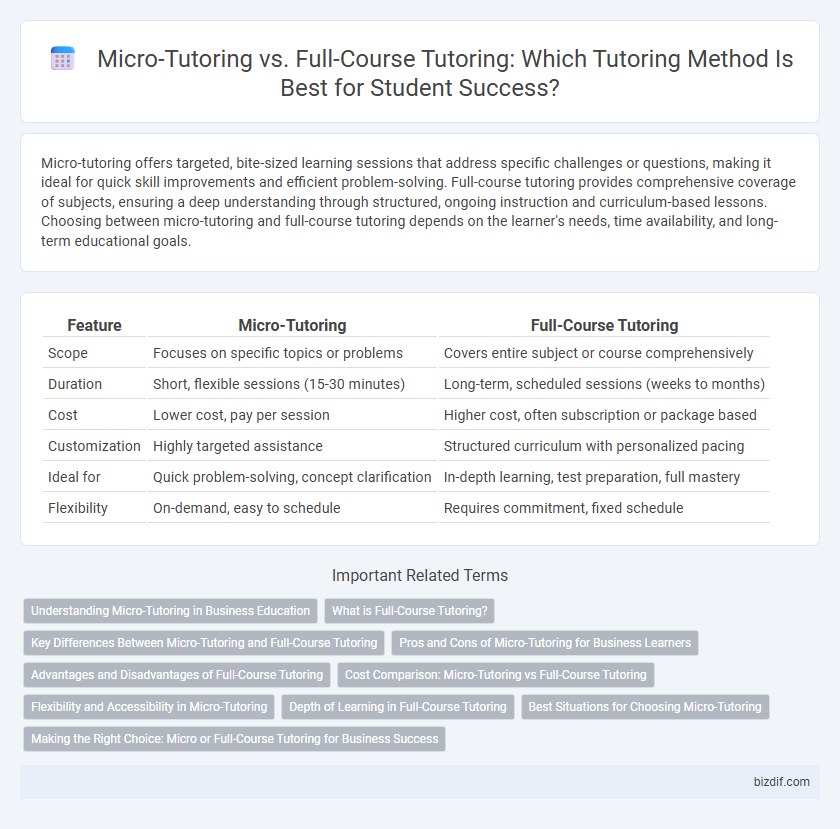 Micro-Tutoring vs. Full-Course Tutoring: Which Tutoring Method Is Best for Student Success?

Micro-tutoring offers targeted, bite-sized learning sessions that address specific challenges or questions, making it ideal for quick skill improvements and efficient problem-solving. Full-course tutoring provides comprehensive coverage of subjects, ensuring a deep understanding through structured, ongoing instruction and curriculum-based lessons. Choosing between micro-tutoring and full-course tutoring depends on the learner's needs, time availability, and long-term educational goals.

| Feature | Micro-Tutoring | Full-Course Tutoring |
|---|---|---|
| Scope | Focuses on specific topics or problems | Covers entire subject or course comprehensively |
| Duration | Short, flexible sessions (15-30 minutes) | Long-term, scheduled sessions (weeks to months) |
| Cost | Lower cost, pay per session | Higher cost, often subscription or package based |
| Customization | Highly targeted assistance | Structured curriculum with personalized pacing |
| Ideal for | Quick problem-solving, concept clarification | In-depth learning, test preparation, full mastery |
| Flexibility | On-demand, easy to schedule | Requires commitment, fixed schedule |

Important Related Terms

Understanding Micro-Tutoring in Business Education
What is Full-Course Tutoring?
Key Differences Between Micro-Tutoring and Full-Course Tutoring
Pros and Cons of Micro-Tutoring for Business Learners
Advantages and Disadvantages of Full-Course Tutoring
Cost Comparison: Micro-Tutoring vs Full-Course Tutoring
Flexibility and Accessibility in Micro-Tutoring
Depth of Learning in Full-Course Tutoring
Best Situations for Choosing Micro-Tutoring
Making the Right Choice: Micro or Full-Course Tutoring for Business Success

bizdif.com