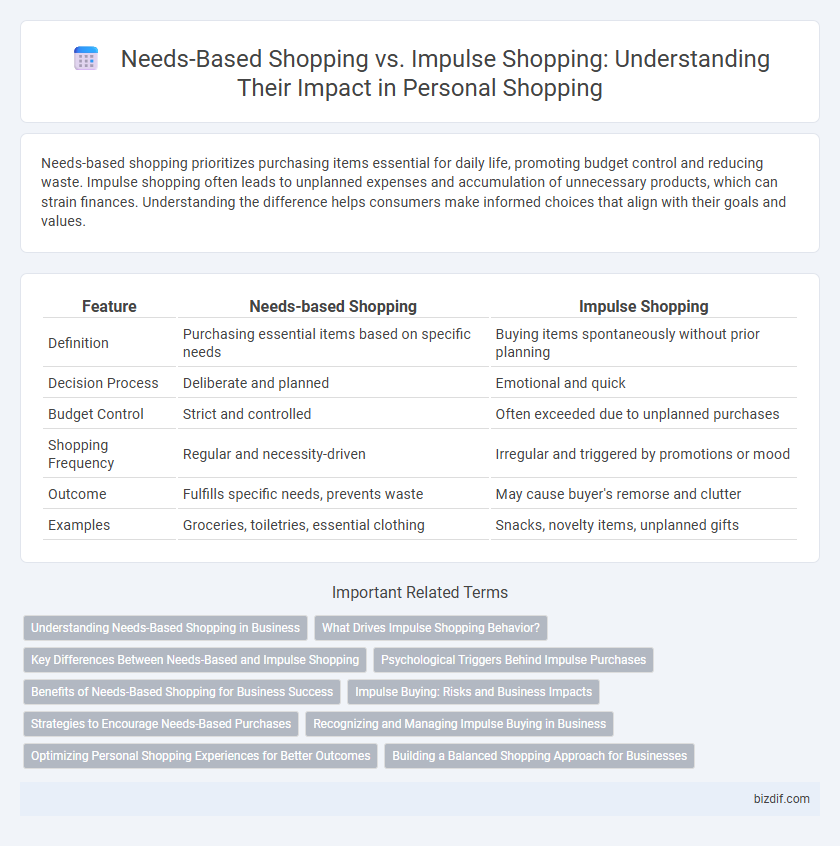 Needs-Based Shopping vs. Impulse Shopping: Understanding Their Impact in Personal Shopping

Needs-based shopping prioritizes purchasing items essential for daily life, promoting budget control and reducing waste. Impulse shopping often leads to unplanned expenses and accumulation of unnecessary products, which can strain finances. Understanding the difference helps consumers make informed choices that align with their goals and values.

| Feature | Needs-based Shopping | Impulse Shopping |
|---|---|---|
| Definition | Purchasing essential items based on specific needs | Buying items spontaneously without prior planning |
| Decision Process | Deliberate and planned | Emotional and quick |
| Budget Control | Strict and controlled | Often exceeded due to unplanned purchases |
| Shopping Frequency | Regular and necessity-driven | Irregular and triggered by promotions or mood |
| Outcome | Fulfills specific needs, prevents waste | May cause buyer's remorse and clutter |
| Examples | Groceries, toiletries, essential clothing | Snacks, novelty items, unplanned gifts |

Important Related Terms

Understanding Needs-Based Shopping in Business
What Drives Impulse Shopping Behavior?
Key Differences Between Needs-Based and Impulse Shopping
Psychological Triggers Behind Impulse Purchases
Benefits of Needs-Based Shopping for Business Success
Impulse Buying: Risks and Business Impacts
Strategies to Encourage Needs-Based Purchases
Recognizing and Managing Impulse Buying in Business
Optimizing Personal Shopping Experiences for Better Outcomes
Building a Balanced Shopping Approach for Businesses

bizdif.com