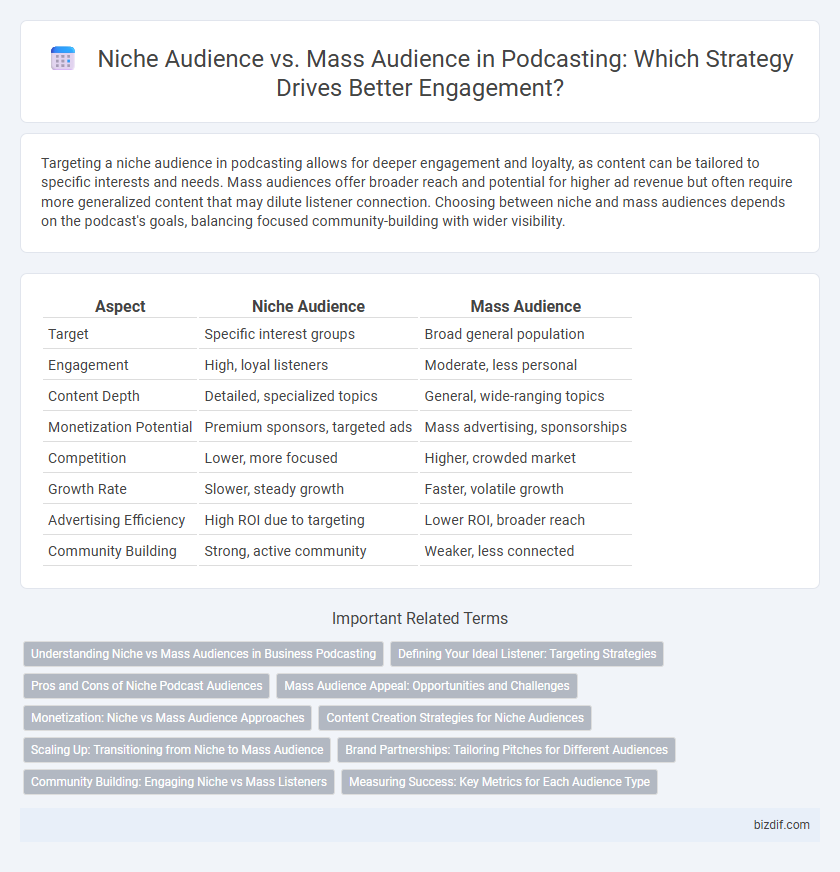 Niche Audience vs. Mass Audience in Podcasting: Which Strategy Drives Better Engagement?

Targeting a niche audience in podcasting allows for deeper engagement and loyalty, as content can be tailored to specific interests and needs. Mass audiences offer broader reach and potential for higher ad revenue but often require more generalized content that may dilute listener connection. Choosing between niche and mass audiences depends on the podcast's goals, balancing focused community-building with wider visibility.

| Aspect | Niche Audience | Mass Audience |
|---|---|---|
| Target | Specific interest groups | Broad general population |
| Engagement | High, loyal listeners | Moderate, less personal |
| Content Depth | Detailed, specialized topics | General, wide-ranging topics |
| Monetization Potential | Premium sponsors, targeted ads | Mass advertising, sponsorships |
| Competition | Lower, more focused | Higher, crowded market |
| Growth Rate | Slower, steady growth | Faster, volatile growth |
| Advertising Efficiency | High ROI due to targeting | Lower ROI, broader reach |
| Community Building | Strong, active community | Weaker, less connected |

Important Related Terms

Understanding Niche vs Mass Audiences in Business Podcasting
Defining Your Ideal Listener: Targeting Strategies
Pros and Cons of Niche Podcast Audiences
Mass Audience Appeal: Opportunities and Challenges
Monetization: Niche vs Mass Audience Approaches
Content Creation Strategies for Niche Audiences
Scaling Up: Transitioning from Niche to Mass Audience
Brand Partnerships: Tailoring Pitches for Different Audiences
Community Building: Engaging Niche vs Mass Listeners
Measuring Success: Key Metrics for Each Audience Type

bizdif.com