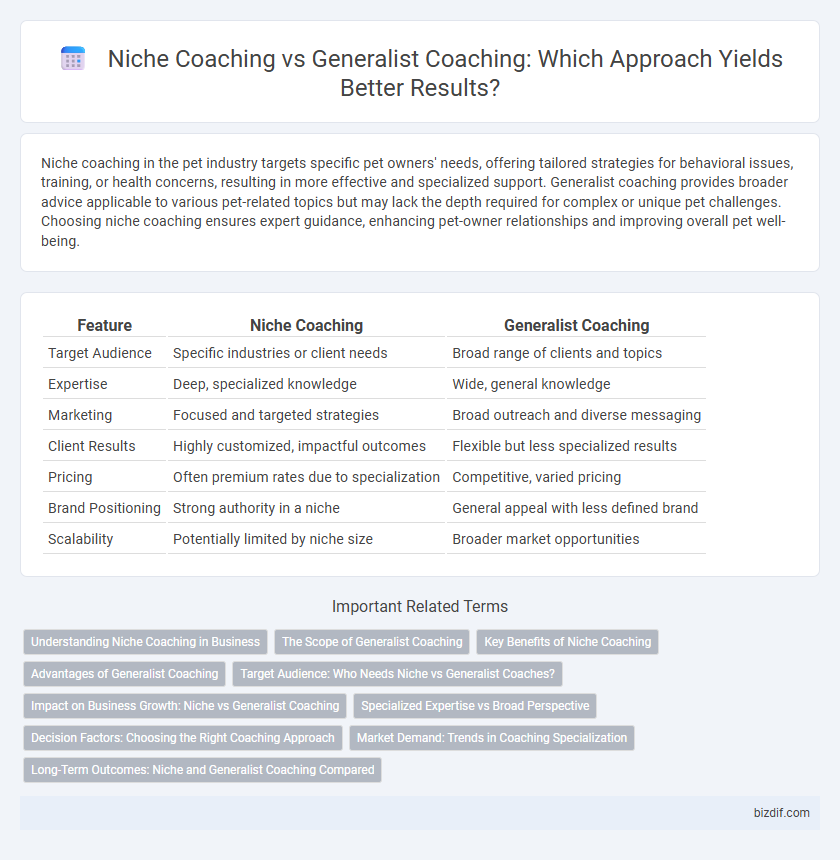 Niche Coaching vs Generalist Coaching: Which Approach Yields Better Results?

Niche coaching in the pet industry targets specific pet owners' needs, offering tailored strategies for behavioral issues, training, or health concerns, resulting in more effective and specialized support. Generalist coaching provides broader advice applicable to various pet-related topics but may lack the depth required for complex or unique pet challenges. Choosing niche coaching ensures expert guidance, enhancing pet-owner relationships and improving overall pet well-being.

| Feature | Niche Coaching | Generalist Coaching |
|---|---|---|
| Target Audience | Specific industries or client needs | Broad range of clients and topics |
| Expertise | Deep, specialized knowledge | Wide, general knowledge |
| Marketing | Focused and targeted strategies | Broad outreach and diverse messaging |
| Client Results | Highly customized, impactful outcomes | Flexible but less specialized results |
| Pricing | Often premium rates due to specialization | Competitive, varied pricing |
| Brand Positioning | Strong authority in a niche | General appeal with less defined brand |
| Scalability | Potentially limited by niche size | Broader market opportunities |

Important Related Terms

Understanding Niche Coaching in Business
The Scope of Generalist Coaching
Key Benefits of Niche Coaching
Advantages of Generalist Coaching
Target Audience: Who Needs Niche vs Generalist Coaches?
Impact on Business Growth: Niche vs Generalist Coaching
Specialized Expertise vs Broad Perspective
Decision Factors: Choosing the Right Coaching Approach
Market Demand: Trends in Coaching Specialization
Long-Term Outcomes: Niche and Generalist Coaching Compared

bizdif.com