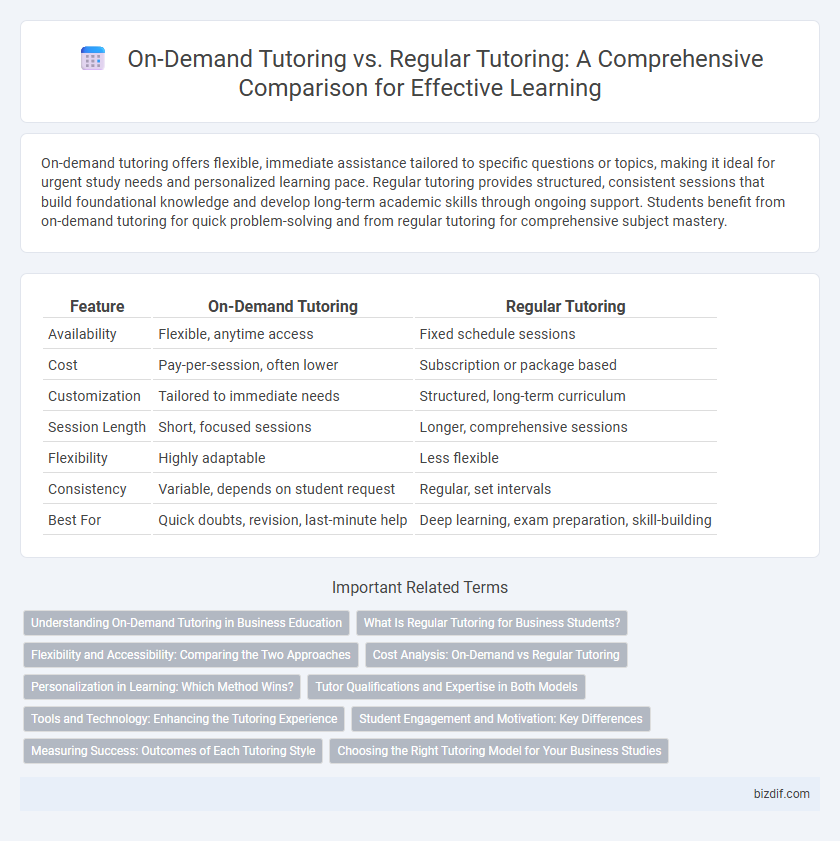 On-Demand Tutoring vs. Regular Tutoring: A Comprehensive Comparison for Effective Learning

On-demand tutoring offers flexible, immediate assistance tailored to specific questions or topics, making it ideal for urgent study needs and personalized learning pace. Regular tutoring provides structured, consistent sessions that build foundational knowledge and develop long-term academic skills through ongoing support. Students benefit from on-demand tutoring for quick problem-solving and from regular tutoring for comprehensive subject mastery.

| Feature | On-Demand Tutoring | Regular Tutoring |
|---|---|---|
| Availability | Flexible, anytime access | Fixed schedule sessions |
| Cost | Pay-per-session, often lower | Subscription or package based |
| Customization | Tailored to immediate needs | Structured, long-term curriculum |
| Session Length | Short, focused sessions | Longer, comprehensive sessions |
| Flexibility | Highly adaptable | Less flexible |
| Consistency | Variable, depends on student request | Regular, set intervals |
| Best For | Quick doubts, revision, last-minute help | Deep learning, exam preparation, skill-building |

Important Related Terms

Understanding On-Demand Tutoring in Business Education
What Is Regular Tutoring for Business Students?
Flexibility and Accessibility: Comparing the Two Approaches
Cost Analysis: On-Demand vs Regular Tutoring
Personalization in Learning: Which Method Wins?
Tutor Qualifications and Expertise in Both Models
Tools and Technology: Enhancing the Tutoring Experience
Student Engagement and Motivation: Key Differences
Measuring Success: Outcomes of Each Tutoring Style
Choosing the Right Tutoring Model for Your Business Studies

bizdif.com