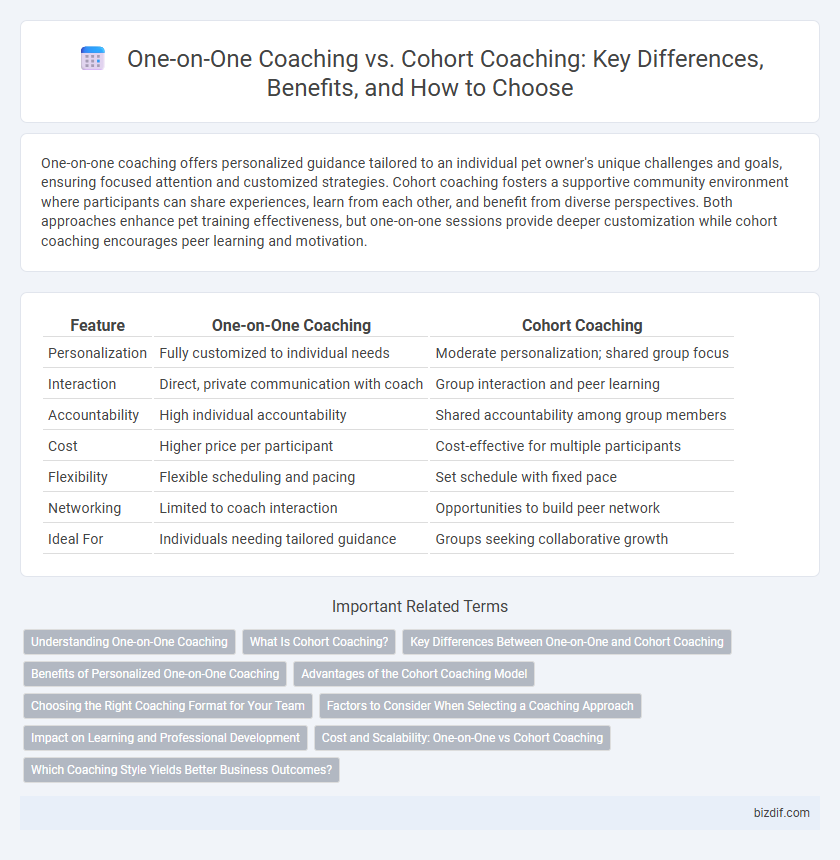 One-on-One Coaching vs. Cohort Coaching: Key Differences, Benefits, and How to Choose

One-on-one coaching offers personalized guidance tailored to an individual pet owner's unique challenges and goals, ensuring focused attention and customized strategies. Cohort coaching fosters a supportive community environment where participants can share experiences, learn from each other, and benefit from diverse perspectives. Both approaches enhance pet training effectiveness, but one-on-one sessions provide deeper customization while cohort coaching encourages peer learning and motivation.

| Feature | One-on-One Coaching | Cohort Coaching |
|---|---|---|
| Personalization | Fully customized to individual needs | Moderate personalization; shared group focus |
| Interaction | Direct, private communication with coach | Group interaction and peer learning |
| Accountability | High individual accountability | Shared accountability among group members |
| Cost | Higher price per participant | Cost-effective for multiple participants |
| Flexibility | Flexible scheduling and pacing | Set schedule with fixed pace |
| Networking | Limited to coach interaction | Opportunities to build peer network |
| Ideal For | Individuals needing tailored guidance | Groups seeking collaborative growth |

Important Related Terms

Understanding One-on-One Coaching
What Is Cohort Coaching?
Key Differences Between One-on-One and Cohort Coaching
Benefits of Personalized One-on-One Coaching
Advantages of the Cohort Coaching Model
Choosing the Right Coaching Format for Your Team
Factors to Consider When Selecting a Coaching Approach
Impact on Learning and Professional Development
Cost and Scalability: One-on-One vs Cohort Coaching
Which Coaching Style Yields Better Business Outcomes?

bizdif.com