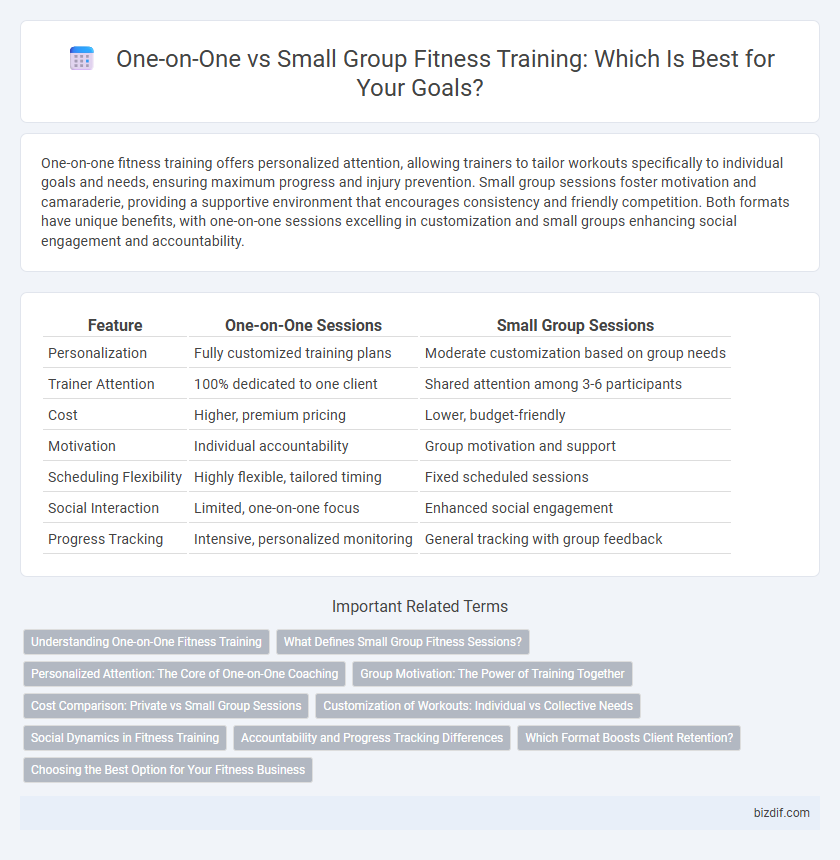 One-on-One vs Small Group Fitness Training: Which Is Best for Your Goals?

One-on-one fitness training offers personalized attention, allowing trainers to tailor workouts specifically to individual goals and needs, ensuring maximum progress and injury prevention. Small group sessions foster motivation and camaraderie, providing a supportive environment that encourages consistency and friendly competition. Both formats have unique benefits, with one-on-one sessions excelling in customization and small groups enhancing social engagement and accountability.

| Feature | One-on-One Sessions | Small Group Sessions |
|---|---|---|
| Personalization | Fully customized training plans | Moderate customization based on group needs |
| Trainer Attention | 100% dedicated to one client | Shared attention among 3-6 participants |
| Cost | Higher, premium pricing | Lower, budget-friendly |
| Motivation | Individual accountability | Group motivation and support |
| Scheduling Flexibility | Highly flexible, tailored timing | Fixed scheduled sessions |
| Social Interaction | Limited, one-on-one focus | Enhanced social engagement |
| Progress Tracking | Intensive, personalized monitoring | General tracking with group feedback |

Important Related Terms

Understanding One-on-One Fitness Training
What Defines Small Group Fitness Sessions?
Personalized Attention: The Core of One-on-One Coaching
Group Motivation: The Power of Training Together
Cost Comparison: Private vs Small Group Sessions
Customization of Workouts: Individual vs Collective Needs
Social Dynamics in Fitness Training
Accountability and Progress Tracking Differences
Which Format Boosts Client Retention?
Choosing the Best Option for Your Fitness Business

bizdif.com