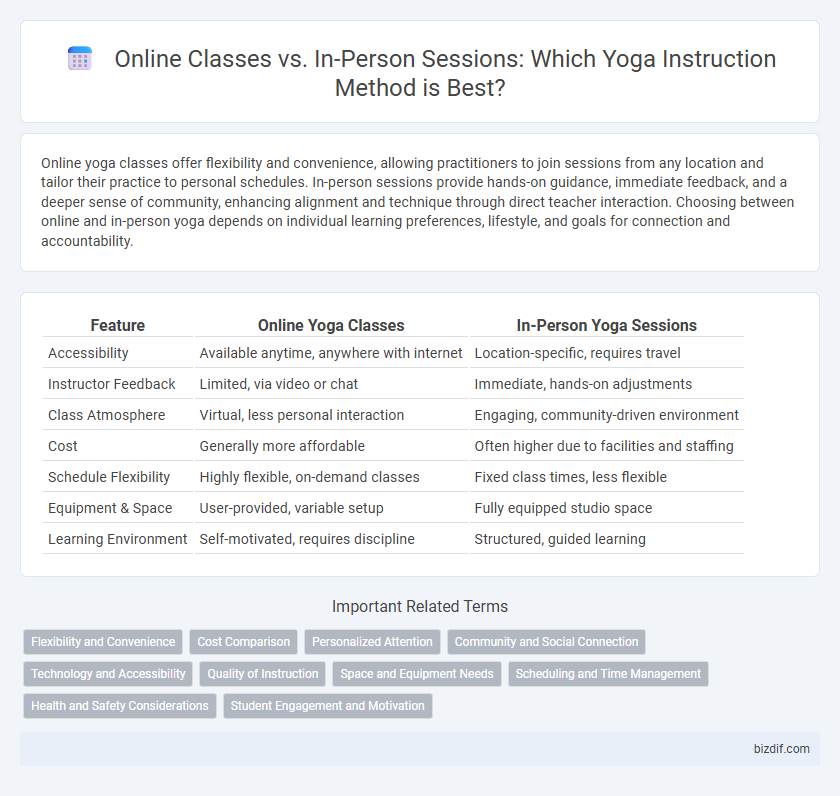 Online Classes vs. In-Person Sessions: Which Yoga Instruction Method is Best?

Online yoga classes offer flexibility and convenience, allowing practitioners to join sessions from any location and tailor their practice to personal schedules. In-person sessions provide hands-on guidance, immediate feedback, and a deeper sense of community, enhancing alignment and technique through direct teacher interaction. Choosing between online and in-person yoga depends on individual learning preferences, lifestyle, and goals for connection and accountability.

| Feature | Online Yoga Classes | In-Person Yoga Sessions |
|---|---|---|
| Accessibility | Available anytime, anywhere with internet | Location-specific, requires travel |
| Instructor Feedback | Limited, via video or chat | Immediate, hands-on adjustments |
| Class Atmosphere | Virtual, less personal interaction | Engaging, community-driven environment |
| Cost | Generally more affordable | Often higher due to facilities and staffing |
| Schedule Flexibility | Highly flexible, on-demand classes | Fixed class times, less flexible |
| Equipment & Space | User-provided, variable setup | Fully equipped studio space |
| Learning Environment | Self-motivated, requires discipline | Structured, guided learning |

Important Related Terms

Flexibility and Convenience
Cost Comparison
Personalized Attention
Community and Social Connection
Technology and Accessibility
Quality of Instruction
Space and Equipment Needs
Scheduling and Time Management
Health and Safety Considerations
Student Engagement and Motivation

bizdif.com