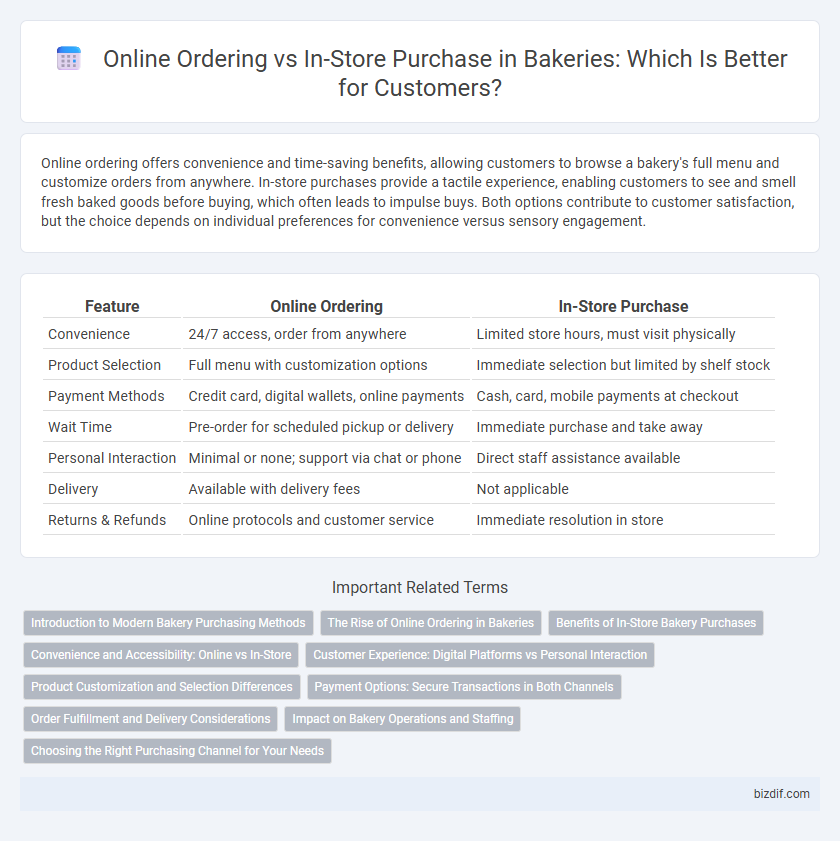 Online Ordering vs In-Store Purchase in Bakeries: Which Is Better for Customers?

Online ordering offers convenience and time-saving benefits, allowing customers to browse a bakery's full menu and customize orders from anywhere. In-store purchases provide a tactile experience, enabling customers to see and smell fresh baked goods before buying, which often leads to impulse buys. Both options contribute to customer satisfaction, but the choice depends on individual preferences for convenience versus sensory engagement.

| Feature | Online Ordering | In-Store Purchase |
|---|---|---|
| Convenience | 24/7 access, order from anywhere | Limited store hours, must visit physically |
| Product Selection | Full menu with customization options | Immediate selection but limited by shelf stock |
| Payment Methods | Credit card, digital wallets, online payments | Cash, card, mobile payments at checkout |
| Wait Time | Pre-order for scheduled pickup or delivery | Immediate purchase and take away |
| Personal Interaction | Minimal or none; support via chat or phone | Direct staff assistance available |
| Delivery | Available with delivery fees | Not applicable |
| Returns & Refunds | Online protocols and customer service | Immediate resolution in store |

Important Related Terms

Introduction to Modern Bakery Purchasing Methods
The Rise of Online Ordering in Bakeries
Benefits of In-Store Bakery Purchases
Convenience and Accessibility: Online vs In-Store
Customer Experience: Digital Platforms vs Personal Interaction
Product Customization and Selection Differences
Payment Options: Secure Transactions in Both Channels
Order Fulfillment and Delivery Considerations
Impact on Bakery Operations and Staffing
Choosing the Right Purchasing Channel for Your Needs

bizdif.com