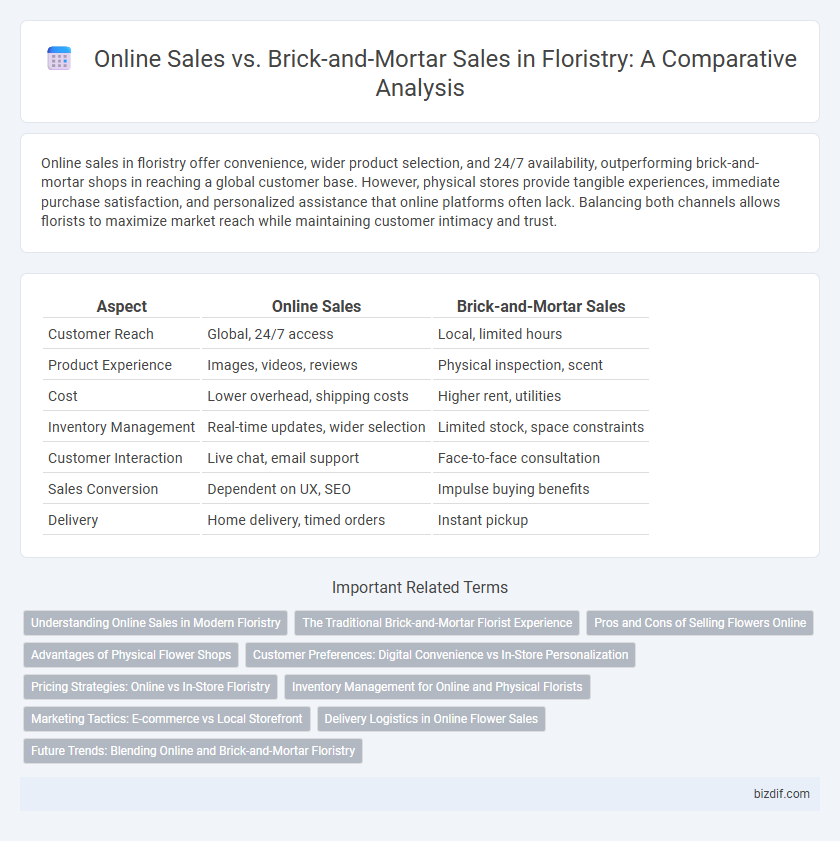 Online Sales vs. Brick-and-Mortar Sales in Floristry: A Comparative Analysis

Online sales in floristry offer convenience, wider product selection, and 24/7 availability, outperforming brick-and-mortar shops in reaching a global customer base. However, physical stores provide tangible experiences, immediate purchase satisfaction, and personalized assistance that online platforms often lack. Balancing both channels allows florists to maximize market reach while maintaining customer intimacy and trust.

| Aspect | Online Sales | Brick-and-Mortar Sales |
|---|---|---|
| Customer Reach | Global, 24/7 access | Local, limited hours |
| Product Experience | Images, videos, reviews | Physical inspection, scent |
| Cost | Lower overhead, shipping costs | Higher rent, utilities |
| Inventory Management | Real-time updates, wider selection | Limited stock, space constraints |
| Customer Interaction | Live chat, email support | Face-to-face consultation |
| Sales Conversion | Dependent on UX, SEO | Impulse buying benefits |
| Delivery | Home delivery, timed orders | Instant pickup |

Important Related Terms

Understanding Online Sales in Modern Floristry
The Traditional Brick-and-Mortar Florist Experience
Pros and Cons of Selling Flowers Online
Advantages of Physical Flower Shops
Customer Preferences: Digital Convenience vs In-Store Personalization
Pricing Strategies: Online vs In-Store Floristry
Inventory Management for Online and Physical Florists
Marketing Tactics: E-commerce vs Local Storefront
Delivery Logistics in Online Flower Sales
Future Trends: Blending Online and Brick-and-Mortar Floristry

bizdif.com