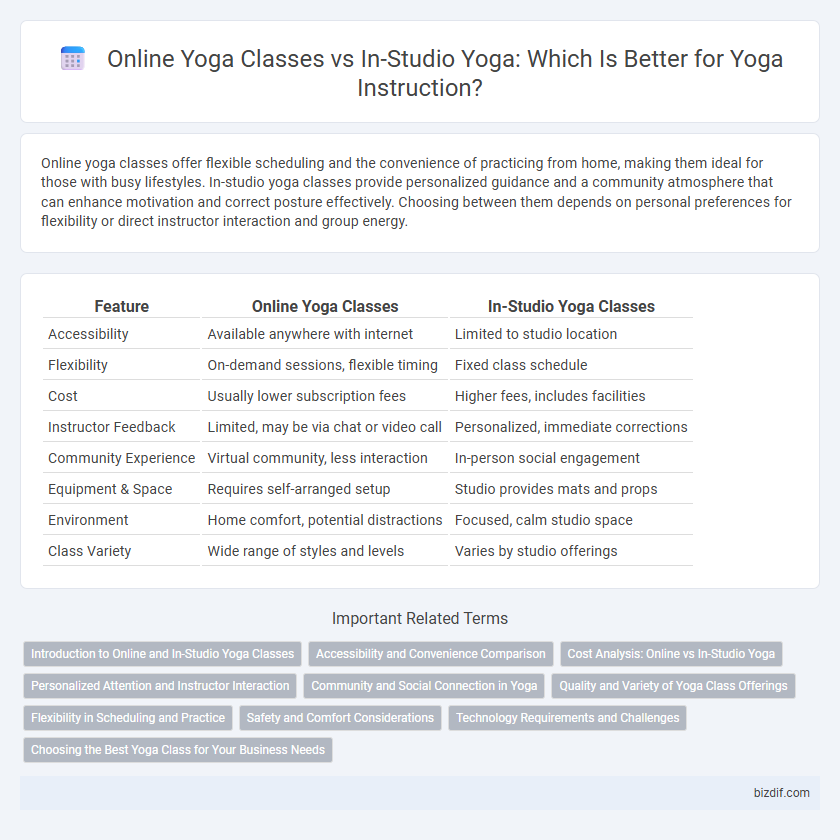 Online Yoga Classes vs In-Studio Yoga: Which Is Better for Yoga Instruction?

Online yoga classes offer flexible scheduling and the convenience of practicing from home, making them ideal for those with busy lifestyles. In-studio yoga classes provide personalized guidance and a community atmosphere that can enhance motivation and correct posture effectively. Choosing between them depends on personal preferences for flexibility or direct instructor interaction and group energy.

| Feature | Online Yoga Classes | In-Studio Yoga Classes |
|---|---|---|
| Accessibility | Available anywhere with internet | Limited to studio location |
| Flexibility | On-demand sessions, flexible timing | Fixed class schedule |
| Cost | Usually lower subscription fees | Higher fees, includes facilities |
| Instructor Feedback | Limited, may be via chat or video call | Personalized, immediate corrections |
| Community Experience | Virtual community, less interaction | In-person social engagement |
| Equipment & Space | Requires self-arranged setup | Studio provides mats and props |
| Environment | Home comfort, potential distractions | Focused, calm studio space |
| Class Variety | Wide range of styles and levels | Varies by studio offerings |

Important Related Terms

Introduction to Online and In-Studio Yoga Classes
Accessibility and Convenience Comparison
Cost Analysis: Online vs In-Studio Yoga
Personalized Attention and Instructor Interaction
Community and Social Connection in Yoga
Quality and Variety of Yoga Class Offerings
Flexibility in Scheduling and Practice
Safety and Comfort Considerations
Technology Requirements and Challenges
Choosing the Best Yoga Class for Your Business Needs

bizdif.com