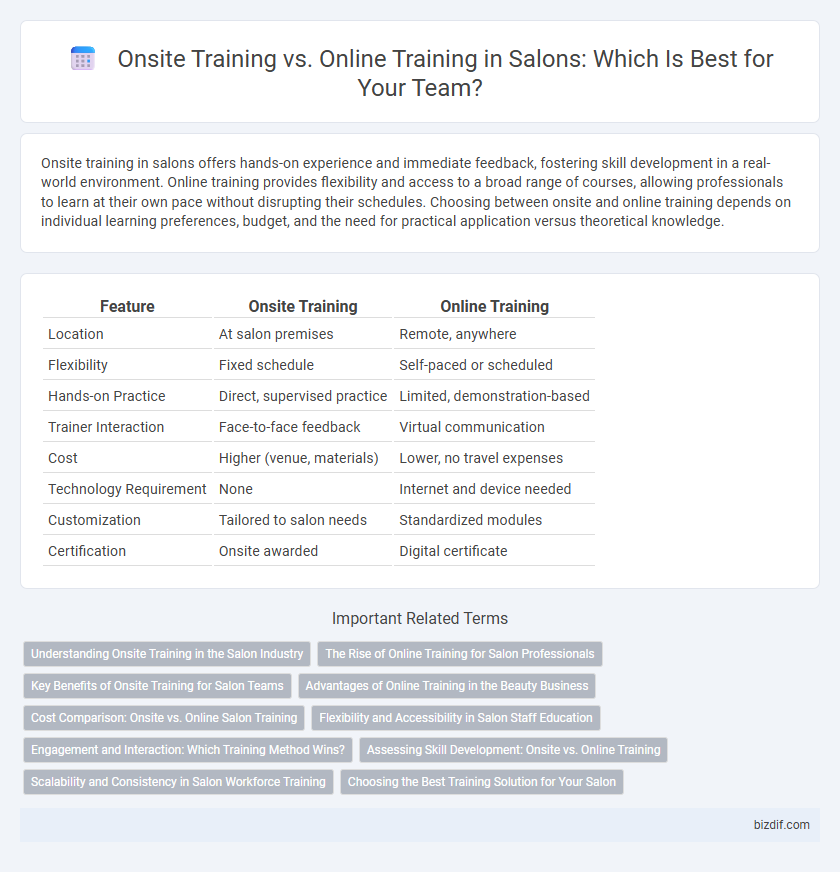 Onsite Training vs. Online Training in Salons: Which Is Best for Your Team?

Onsite training in salons offers hands-on experience and immediate feedback, fostering skill development in a real-world environment. Online training provides flexibility and access to a broad range of courses, allowing professionals to learn at their own pace without disrupting their schedules. Choosing between onsite and online training depends on individual learning preferences, budget, and the need for practical application versus theoretical knowledge.

| Feature | Onsite Training | Online Training |
|---|---|---|
| Location | At salon premises | Remote, anywhere |
| Flexibility | Fixed schedule | Self-paced or scheduled |
| Hands-on Practice | Direct, supervised practice | Limited, demonstration-based |
| Trainer Interaction | Face-to-face feedback | Virtual communication |
| Cost | Higher (venue, materials) | Lower, no travel expenses |
| Technology Requirement | None | Internet and device needed |
| Customization | Tailored to salon needs | Standardized modules |
| Certification | Onsite awarded | Digital certificate |

Important Related Terms

Understanding Onsite Training in the Salon Industry
The Rise of Online Training for Salon Professionals
Key Benefits of Onsite Training for Salon Teams
Advantages of Online Training in the Beauty Business
Cost Comparison: Onsite vs. Online Salon Training
Flexibility and Accessibility in Salon Staff Education
Engagement and Interaction: Which Training Method Wins?
Assessing Skill Development: Onsite vs. Online Training
Scalability and Consistency in Salon Workforce Training
Choosing the Best Training Solution for Your Salon

bizdif.com