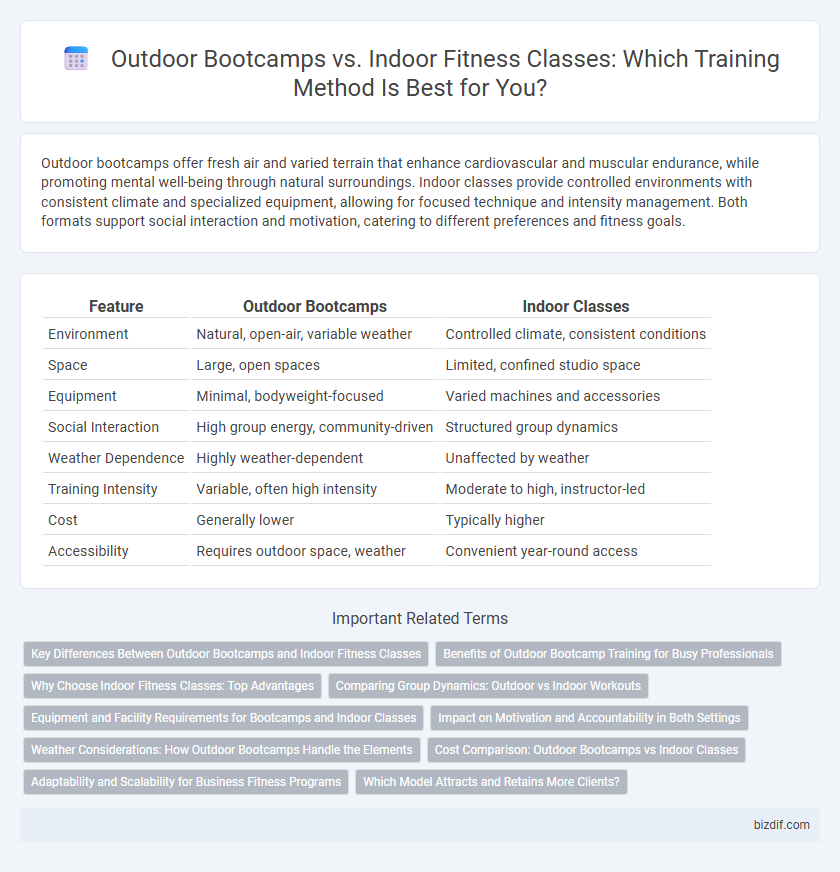 Outdoor Bootcamps vs. Indoor Fitness Classes: Which Training Method Is Best for You?

Outdoor bootcamps offer fresh air and varied terrain that enhance cardiovascular and muscular endurance, while promoting mental well-being through natural surroundings. Indoor classes provide controlled environments with consistent climate and specialized equipment, allowing for focused technique and intensity management. Both formats support social interaction and motivation, catering to different preferences and fitness goals.

| Feature | Outdoor Bootcamps | Indoor Classes |
|---|---|---|
| Environment | Natural, open-air, variable weather | Controlled climate, consistent conditions |
| Space | Large, open spaces | Limited, confined studio space |
| Equipment | Minimal, bodyweight-focused | Varied machines and accessories |
| Social Interaction | High group energy, community-driven | Structured group dynamics |
| Weather Dependence | Highly weather-dependent | Unaffected by weather |
| Training Intensity | Variable, often high intensity | Moderate to high, instructor-led |
| Cost | Generally lower | Typically higher |
| Accessibility | Requires outdoor space, weather | Convenient year-round access |

Important Related Terms

Key Differences Between Outdoor Bootcamps and Indoor Fitness Classes

Benefits of Outdoor Bootcamp Training for Busy Professionals

Why Choose Indoor Fitness Classes: Top Advantages

Comparing Group Dynamics: Outdoor vs Indoor Workouts

Equipment and Facility Requirements for Bootcamps and Indoor Classes

Impact on Motivation and Accountability in Both Settings

Weather Considerations: How Outdoor Bootcamps Handle the Elements

Cost Comparison: Outdoor Bootcamps vs Indoor Classes

Adaptability and Scalability for Business Fitness Programs

Which Model Attracts and Retains More Clients?

bizdif.com