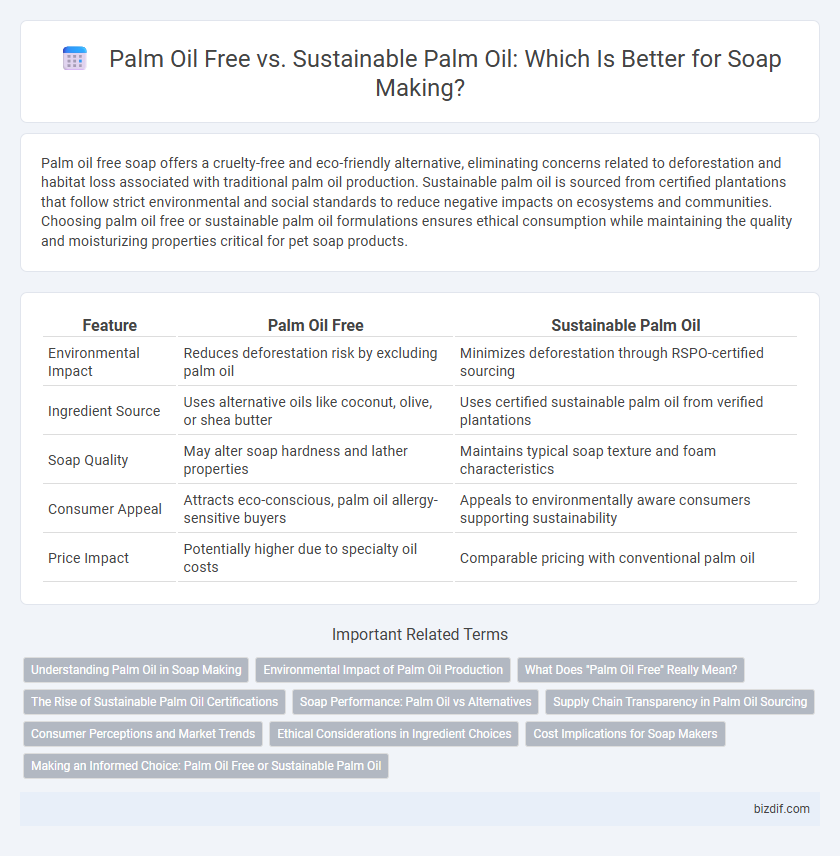 Palm Oil Free vs. Sustainable Palm Oil: Which Is Better for Soap Making?

Palm oil free soap offers a cruelty-free and eco-friendly alternative, eliminating concerns related to deforestation and habitat loss associated with traditional palm oil production. Sustainable palm oil is sourced from certified plantations that follow strict environmental and social standards to reduce negative impacts on ecosystems and communities. Choosing palm oil free or sustainable palm oil formulations ensures ethical consumption while maintaining the quality and moisturizing properties critical for pet soap products.

| Feature | Palm Oil Free | Sustainable Palm Oil |
|---|---|---|
| Environmental Impact | Reduces deforestation risk by excluding palm oil | Minimizes deforestation through RSPO-certified sourcing |
| Ingredient Source | Uses alternative oils like coconut, olive, or shea butter | Uses certified sustainable palm oil from verified plantations |
| Soap Quality | May alter soap hardness and lather properties | Maintains typical soap texture and foam characteristics |
| Consumer Appeal | Attracts eco-conscious, palm oil allergy-sensitive buyers | Appeals to environmentally aware consumers supporting sustainability |
| Price Impact | Potentially higher due to specialty oil costs | Comparable pricing with conventional palm oil |

Important Related Terms

Understanding Palm Oil in Soap Making
Environmental Impact of Palm Oil Production
What Does "Palm Oil Free" Really Mean?
The Rise of Sustainable Palm Oil Certifications
Soap Performance: Palm Oil vs Alternatives
Supply Chain Transparency in Palm Oil Sourcing
Consumer Perceptions and Market Trends
Ethical Considerations in Ingredient Choices
Cost Implications for Soap Makers
Making an Informed Choice: Palm Oil Free or Sustainable Palm Oil

bizdif.com