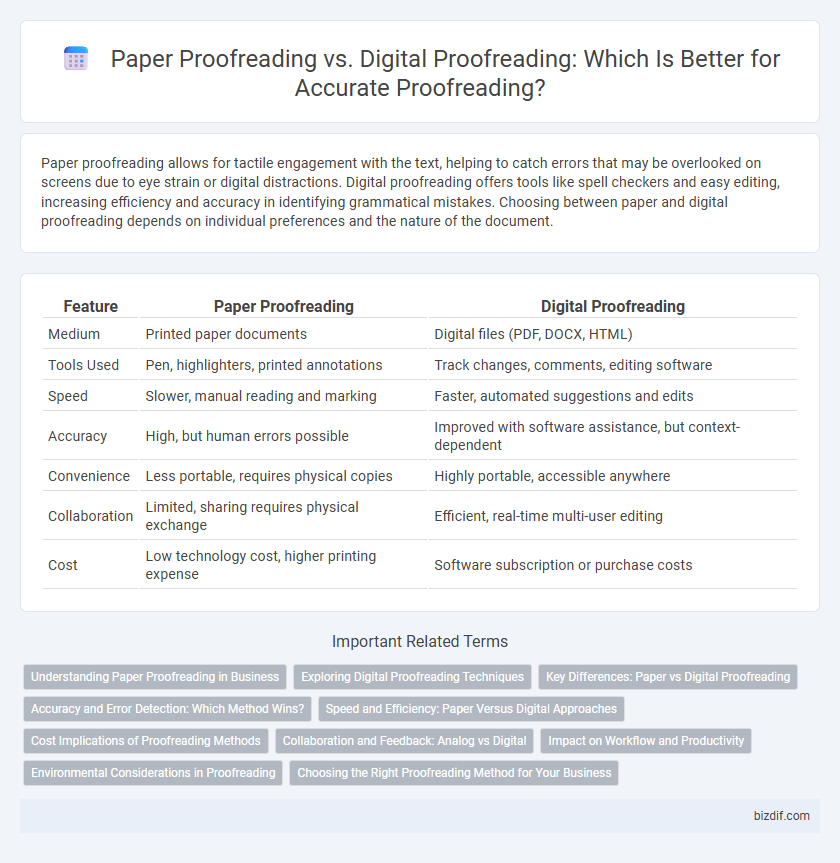 Paper Proofreading vs. Digital Proofreading: Which Is Better for Accurate Proofreading?

Paper proofreading allows for tactile engagement with the text, helping to catch errors that may be overlooked on screens due to eye strain or digital distractions. Digital proofreading offers tools like spell checkers and easy editing, increasing efficiency and accuracy in identifying grammatical mistakes. Choosing between paper and digital proofreading depends on individual preferences and the nature of the document.

| Feature | Paper Proofreading | Digital Proofreading |
|---|---|---|
| Medium | Printed paper documents | Digital files (PDF, DOCX, HTML) |
| Tools Used | Pen, highlighters, printed annotations | Track changes, comments, editing software |
| Speed | Slower, manual reading and marking | Faster, automated suggestions and edits |
| Accuracy | High, but human errors possible | Improved with software assistance, but context-dependent |
| Convenience | Less portable, requires physical copies | Highly portable, accessible anywhere |
| Collaboration | Limited, sharing requires physical exchange | Efficient, real-time multi-user editing |
| Cost | Low technology cost, higher printing expense | Software subscription or purchase costs |

Important Related Terms

Understanding Paper Proofreading in Business
Exploring Digital Proofreading Techniques
Key Differences: Paper vs Digital Proofreading
Accuracy and Error Detection: Which Method Wins?
Speed and Efficiency: Paper Versus Digital Approaches
Cost Implications of Proofreading Methods
Collaboration and Feedback: Analog vs Digital
Impact on Workflow and Productivity
Environmental Considerations in Proofreading
Choosing the Right Proofreading Method for Your Business

bizdif.com