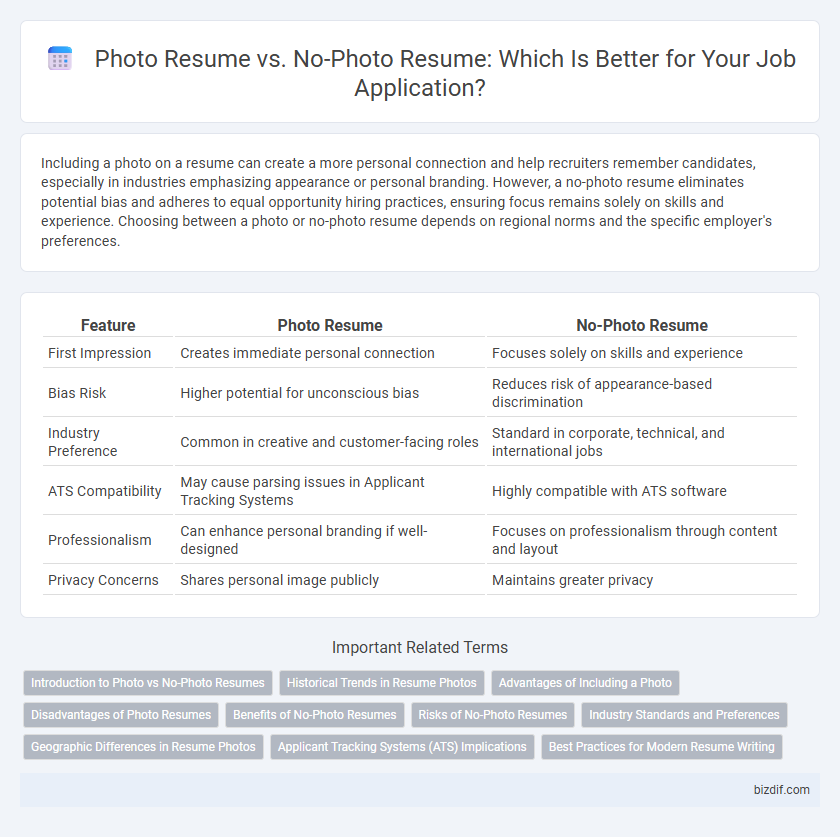 Photo Resume vs. No-Photo Resume: Which Is Better for Your Job Application?

Including a photo on a resume can create a more personal connection and help recruiters remember candidates, especially in industries emphasizing appearance or personal branding. However, a no-photo resume eliminates potential bias and adheres to equal opportunity hiring practices, ensuring focus remains solely on skills and experience. Choosing between a photo or no-photo resume depends on regional norms and the specific employer's preferences.

| Feature | Photo Resume | No-Photo Resume |
|---|---|---|
| First Impression | Creates immediate personal connection | Focuses solely on skills and experience |
| Bias Risk | Higher potential for unconscious bias | Reduces risk of appearance-based discrimination |
| Industry Preference | Common in creative and customer-facing roles | Standard in corporate, technical, and international jobs |
| ATS Compatibility | May cause parsing issues in Applicant Tracking Systems | Highly compatible with ATS software |
| Professionalism | Can enhance personal branding if well-designed | Focuses on professionalism through content and layout |
| Privacy Concerns | Shares personal image publicly | Maintains greater privacy |

Important Related Terms

Introduction to Photo vs No-Photo Resumes
Historical Trends in Resume Photos
Advantages of Including a Photo
Disadvantages of Photo Resumes
Benefits of No-Photo Resumes
Risks of No-Photo Resumes
Industry Standards and Preferences
Geographic Differences in Resume Photos
Applicant Tracking Systems (ATS) Implications
Best Practices for Modern Resume Writing

bizdif.com