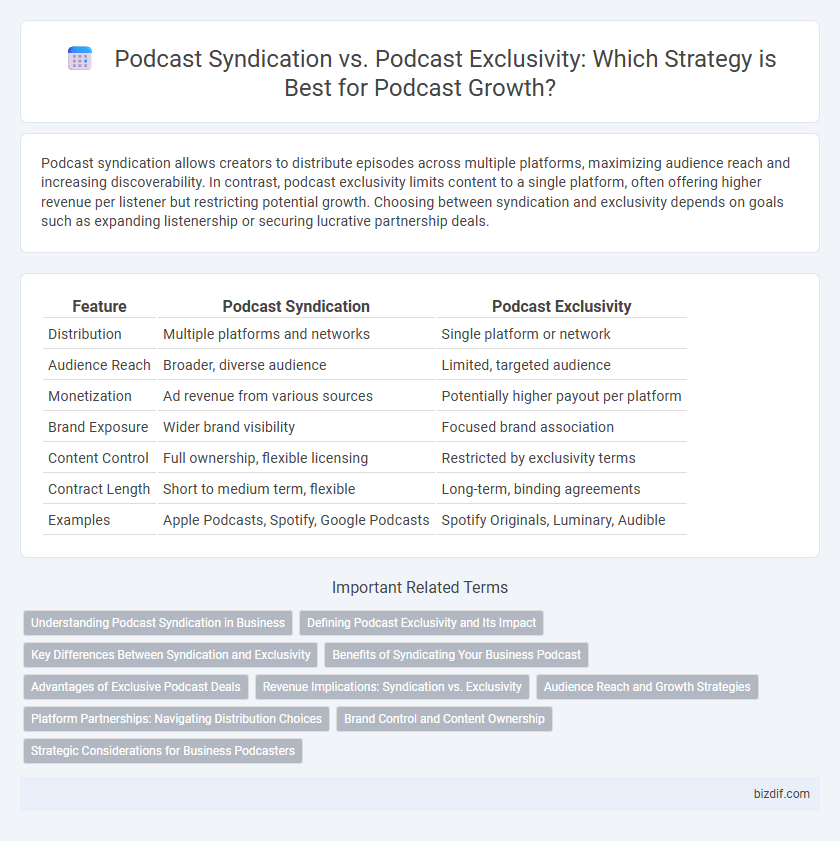 Podcast Syndication vs. Podcast Exclusivity: Which Strategy is Best for Podcast Growth?

Podcast syndication allows creators to distribute episodes across multiple platforms, maximizing audience reach and increasing discoverability. In contrast, podcast exclusivity limits content to a single platform, often offering higher revenue per listener but restricting potential growth. Choosing between syndication and exclusivity depends on goals such as expanding listenership or securing lucrative partnership deals.

| Feature | Podcast Syndication | Podcast Exclusivity |
|---|---|---|
| Distribution | Multiple platforms and networks | Single platform or network |
| Audience Reach | Broader, diverse audience | Limited, targeted audience |
| Monetization | Ad revenue from various sources | Potentially higher payout per platform |
| Brand Exposure | Wider brand visibility | Focused brand association |
| Content Control | Full ownership, flexible licensing | Restricted by exclusivity terms |
| Contract Length | Short to medium term, flexible | Long-term, binding agreements |
| Examples | Apple Podcasts, Spotify, Google Podcasts | Spotify Originals, Luminary, Audible |

Important Related Terms

Understanding Podcast Syndication in Business
Defining Podcast Exclusivity and Its Impact
Key Differences Between Syndication and Exclusivity
Benefits of Syndicating Your Business Podcast
Advantages of Exclusive Podcast Deals
Revenue Implications: Syndication vs. Exclusivity
Audience Reach and Growth Strategies
Platform Partnerships: Navigating Distribution Choices
Brand Control and Content Ownership
Strategic Considerations for Business Podcasters

bizdif.com