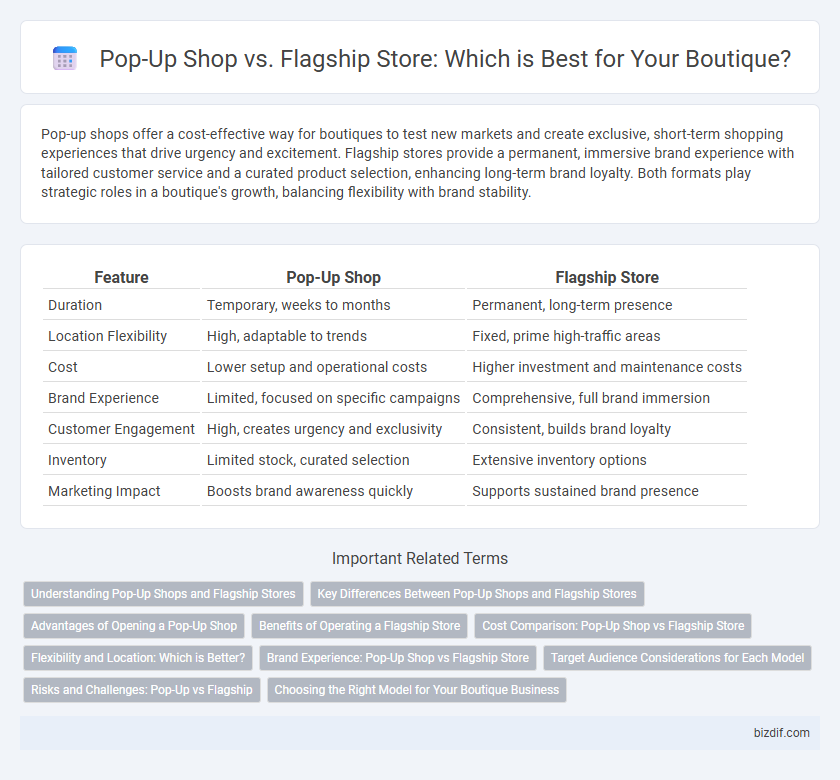 Pop-Up Shop vs. Flagship Store: Which is Best for Your Boutique?

Pop-up shops offer a cost-effective way for boutiques to test new markets and create exclusive, short-term shopping experiences that drive urgency and excitement. Flagship stores provide a permanent, immersive brand experience with tailored customer service and a curated product selection, enhancing long-term brand loyalty. Both formats play strategic roles in a boutique's growth, balancing flexibility with brand stability.

| Feature | Pop-Up Shop | Flagship Store |
|---|---|---|
| Duration | Temporary, weeks to months | Permanent, long-term presence |
| Location Flexibility | High, adaptable to trends | Fixed, prime high-traffic areas |
| Cost | Lower setup and operational costs | Higher investment and maintenance costs |
| Brand Experience | Limited, focused on specific campaigns | Comprehensive, full brand immersion |
| Customer Engagement | High, creates urgency and exclusivity | Consistent, builds brand loyalty |
| Inventory | Limited stock, curated selection | Extensive inventory options |
| Marketing Impact | Boosts brand awareness quickly | Supports sustained brand presence |

Important Related Terms

Understanding Pop-Up Shops and Flagship Stores
Key Differences Between Pop-Up Shops and Flagship Stores
Advantages of Opening a Pop-Up Shop
Benefits of Operating a Flagship Store
Cost Comparison: Pop-Up Shop vs Flagship Store
Flexibility and Location: Which is Better?
Brand Experience: Pop-Up Shop vs Flagship Store
Target Audience Considerations for Each Model
Risks and Challenges: Pop-Up vs Flagship
Choosing the Right Model for Your Boutique Business

bizdif.com