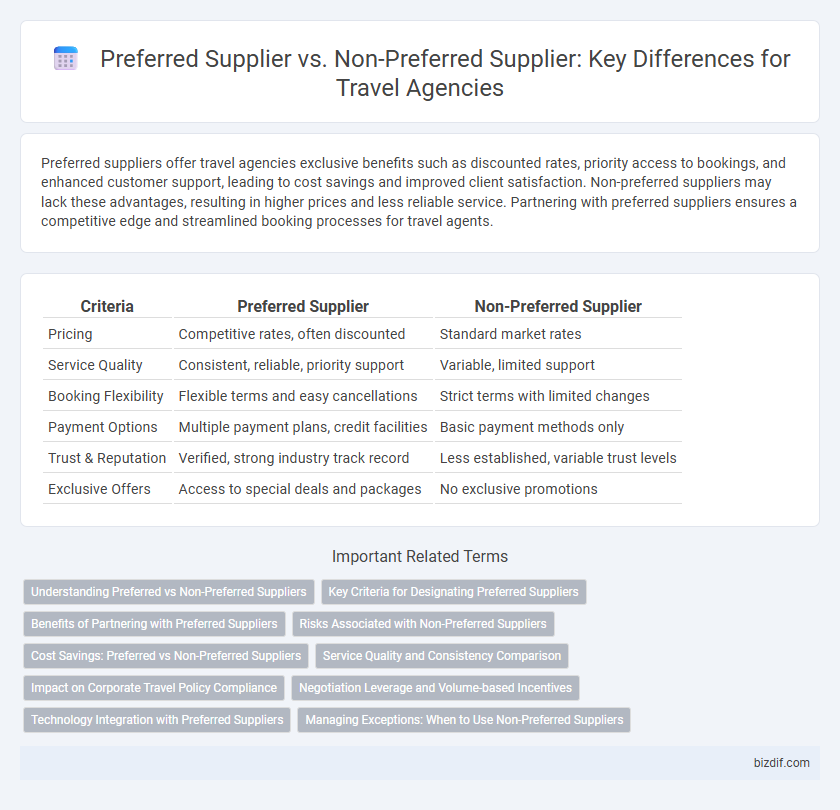 Preferred Supplier vs. Non-Preferred Supplier: Key Differences for Travel Agencies

Preferred suppliers offer travel agencies exclusive benefits such as discounted rates, priority access to bookings, and enhanced customer support, leading to cost savings and improved client satisfaction. Non-preferred suppliers may lack these advantages, resulting in higher prices and less reliable service. Partnering with preferred suppliers ensures a competitive edge and streamlined booking processes for travel agents.

| Criteria | Preferred Supplier | Non-Preferred Supplier |
|---|---|---|
| Pricing | Competitive rates, often discounted | Standard market rates |
| Service Quality | Consistent, reliable, priority support | Variable, limited support |
| Booking Flexibility | Flexible terms and easy cancellations | Strict terms with limited changes |
| Payment Options | Multiple payment plans, credit facilities | Basic payment methods only |
| Trust & Reputation | Verified, strong industry track record | Less established, variable trust levels |
| Exclusive Offers | Access to special deals and packages | No exclusive promotions |

Important Related Terms

Understanding Preferred vs Non-Preferred Suppliers
Key Criteria for Designating Preferred Suppliers
Benefits of Partnering with Preferred Suppliers
Risks Associated with Non-Preferred Suppliers
Cost Savings: Preferred vs Non-Preferred Suppliers
Service Quality and Consistency Comparison
Impact on Corporate Travel Policy Compliance
Negotiation Leverage and Volume-based Incentives
Technology Integration with Preferred Suppliers
Managing Exceptions: When to Use Non-Preferred Suppliers

bizdif.com