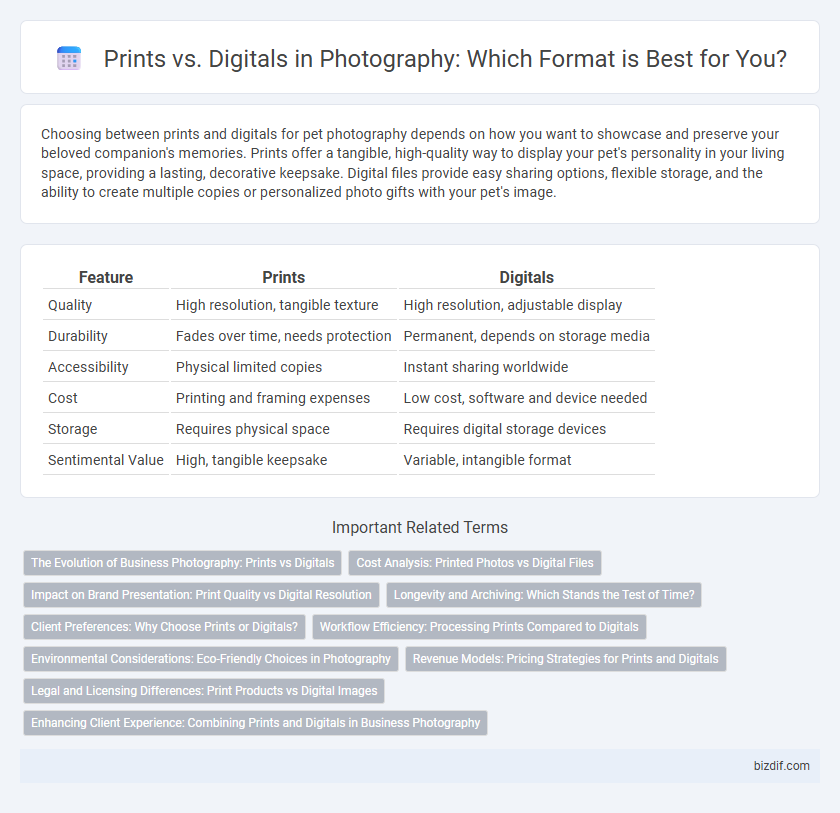 Prints vs. Digitals in Photography: Which Format is Best for You?

Choosing between prints and digitals for pet photography depends on how you want to showcase and preserve your beloved companion's memories. Prints offer a tangible, high-quality way to display your pet's personality in your living space, providing a lasting, decorative keepsake. Digital files provide easy sharing options, flexible storage, and the ability to create multiple copies or personalized photo gifts with your pet's image.

| Feature | Prints | Digitals |
|---|---|---|
| Quality | High resolution, tangible texture | High resolution, adjustable display |
| Durability | Fades over time, needs protection | Permanent, depends on storage media |
| Accessibility | Physical limited copies | Instant sharing worldwide |
| Cost | Printing and framing expenses | Low cost, software and device needed |
| Storage | Requires physical space | Requires digital storage devices |
| Sentimental Value | High, tangible keepsake | Variable, intangible format |

Important Related Terms

The Evolution of Business Photography: Prints vs Digitals

Cost Analysis: Printed Photos vs Digital Files

Impact on Brand Presentation: Print Quality vs Digital Resolution

Longevity and Archiving: Which Stands the Test of Time?

Client Preferences: Why Choose Prints or Digitals?

Workflow Efficiency: Processing Prints Compared to Digitals

Environmental Considerations: Eco-Friendly Choices in Photography

Revenue Models: Pricing Strategies for Prints and Digitals

Legal and Licensing Differences: Print Products vs Digital Images

Enhancing Client Experience: Combining Prints and Digitals in Business Photography

bizdif.com