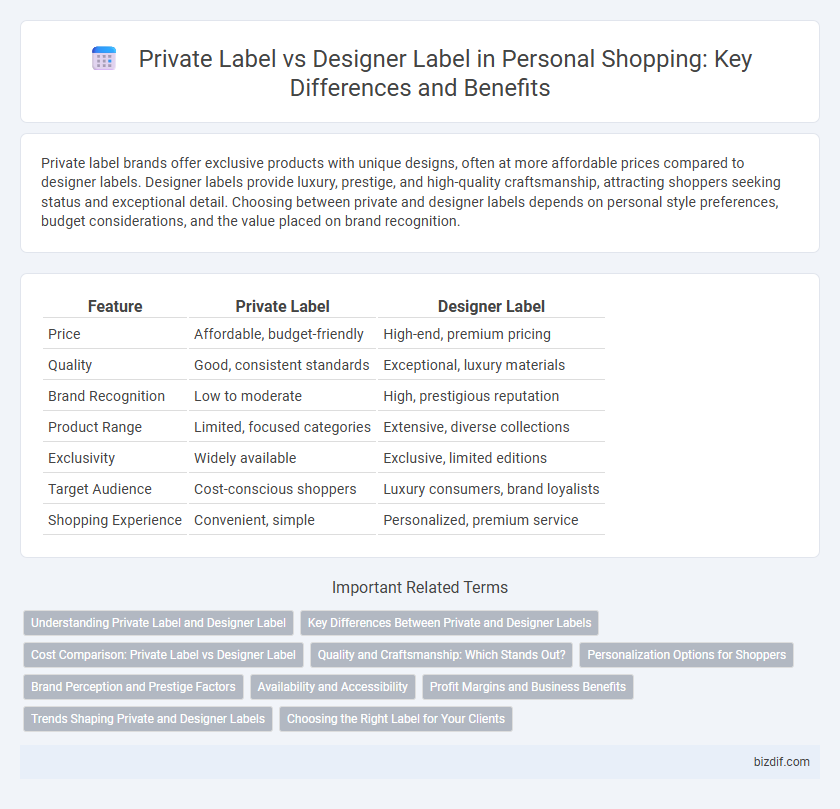 Private Label vs Designer Label in Personal Shopping: Key Differences and Benefits

Private label brands offer exclusive products with unique designs, often at more affordable prices compared to designer labels. Designer labels provide luxury, prestige, and high-quality craftsmanship, attracting shoppers seeking status and exceptional detail. Choosing between private and designer labels depends on personal style preferences, budget considerations, and the value placed on brand recognition.

| Feature | Private Label | Designer Label |
|---|---|---|
| Price | Affordable, budget-friendly | High-end, premium pricing |
| Quality | Good, consistent standards | Exceptional, luxury materials |
| Brand Recognition | Low to moderate | High, prestigious reputation |
| Product Range | Limited, focused categories | Extensive, diverse collections |
| Exclusivity | Widely available | Exclusive, limited editions |
| Target Audience | Cost-conscious shoppers | Luxury consumers, brand loyalists |
| Shopping Experience | Convenient, simple | Personalized, premium service |

Important Related Terms

Understanding Private Label and Designer Label

Key Differences Between Private and Designer Labels

Cost Comparison: Private Label vs Designer Label

Quality and Craftsmanship: Which Stands Out?

Personalization Options for Shoppers

Brand Perception and Prestige Factors

Availability and Accessibility

Profit Margins and Business Benefits

Trends Shaping Private and Designer Labels

Choosing the Right Label for Your Clients

bizdif.com