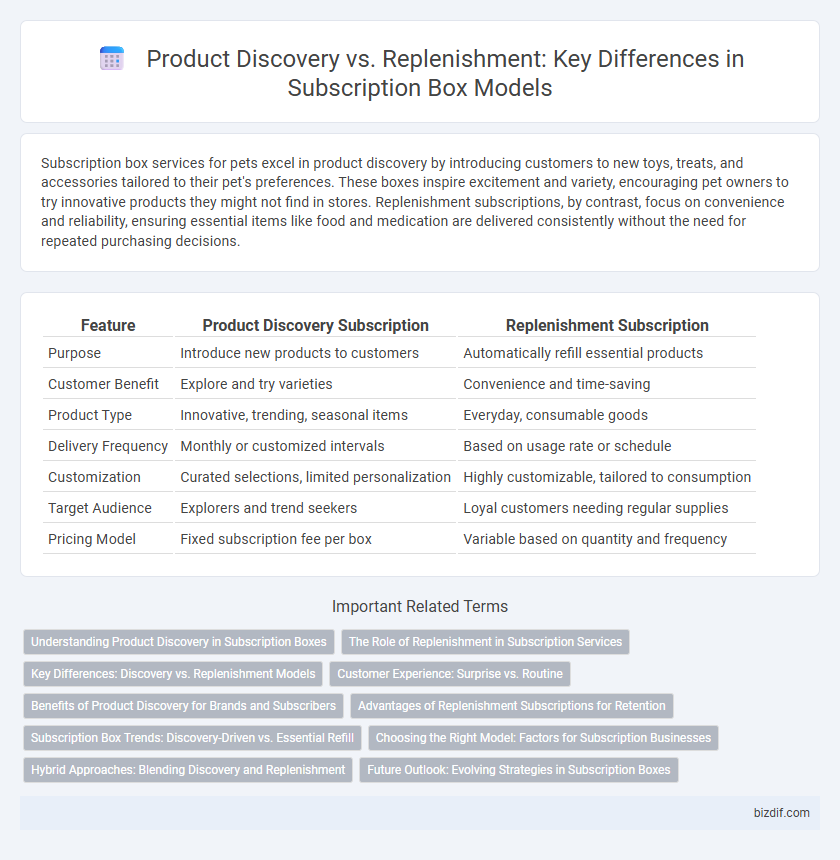 Product Discovery vs. Replenishment: Key Differences in Subscription Box Models

Subscription box services for pets excel in product discovery by introducing customers to new toys, treats, and accessories tailored to their pet's preferences. These boxes inspire excitement and variety, encouraging pet owners to try innovative products they might not find in stores. Replenishment subscriptions, by contrast, focus on convenience and reliability, ensuring essential items like food and medication are delivered consistently without the need for repeated purchasing decisions.

| Feature | Product Discovery Subscription | Replenishment Subscription |
|---|---|---|
| Purpose | Introduce new products to customers | Automatically refill essential products |
| Customer Benefit | Explore and try varieties | Convenience and time-saving |
| Product Type | Innovative, trending, seasonal items | Everyday, consumable goods |
| Delivery Frequency | Monthly or customized intervals | Based on usage rate or schedule |
| Customization | Curated selections, limited personalization | Highly customizable, tailored to consumption |
| Target Audience | Explorers and trend seekers | Loyal customers needing regular supplies |
| Pricing Model | Fixed subscription fee per box | Variable based on quantity and frequency |

Important Related Terms

Understanding Product Discovery in Subscription Boxes
The Role of Replenishment in Subscription Services
Key Differences: Discovery vs. Replenishment Models
Customer Experience: Surprise vs. Routine
Benefits of Product Discovery for Brands and Subscribers
Advantages of Replenishment Subscriptions for Retention
Subscription Box Trends: Discovery-Driven vs. Essential Refill
Choosing the Right Model: Factors for Subscription Businesses
Hybrid Approaches: Blending Discovery and Replenishment
Future Outlook: Evolving Strategies in Subscription Boxes

bizdif.com