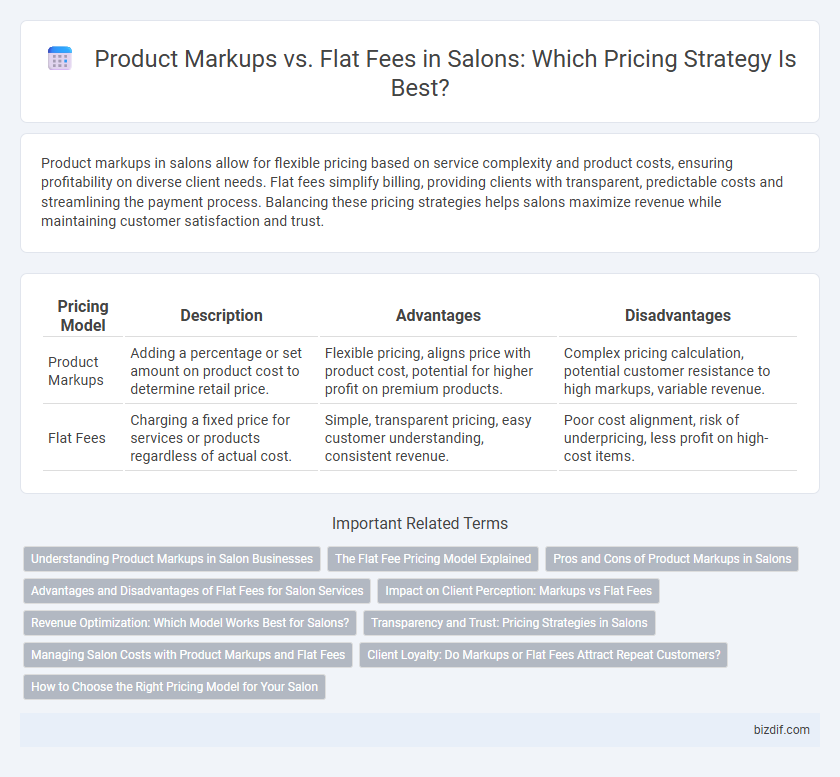 Product Markups vs. Flat Fees in Salons: Which Pricing Strategy Is Best?

Product markups in salons allow for flexible pricing based on service complexity and product costs, ensuring profitability on diverse client needs. Flat fees simplify billing, providing clients with transparent, predictable costs and streamlining the payment process. Balancing these pricing strategies helps salons maximize revenue while maintaining customer satisfaction and trust.

| Pricing Model | Description | Advantages | Disadvantages |
|---|---|---|---|
| Product Markups | Adding a percentage or set amount on product cost to determine retail price. | Flexible pricing, aligns price with product cost, potential for higher profit on premium products. | Complex pricing calculation, potential customer resistance to high markups, variable revenue. |
| Flat Fees | Charging a fixed price for services or products regardless of actual cost. | Simple, transparent pricing, easy customer understanding, consistent revenue. | Poor cost alignment, risk of underpricing, less profit on high-cost items. |

Important Related Terms

Understanding Product Markups in Salon Businesses
The Flat Fee Pricing Model Explained
Pros and Cons of Product Markups in Salons
Advantages and Disadvantages of Flat Fees for Salon Services
Impact on Client Perception: Markups vs Flat Fees
Revenue Optimization: Which Model Works Best for Salons?
Transparency and Trust: Pricing Strategies in Salons
Managing Salon Costs with Product Markups and Flat Fees
Client Loyalty: Do Markups or Flat Fees Attract Repeat Customers?
How to Choose the Right Pricing Model for Your Salon

bizdif.com