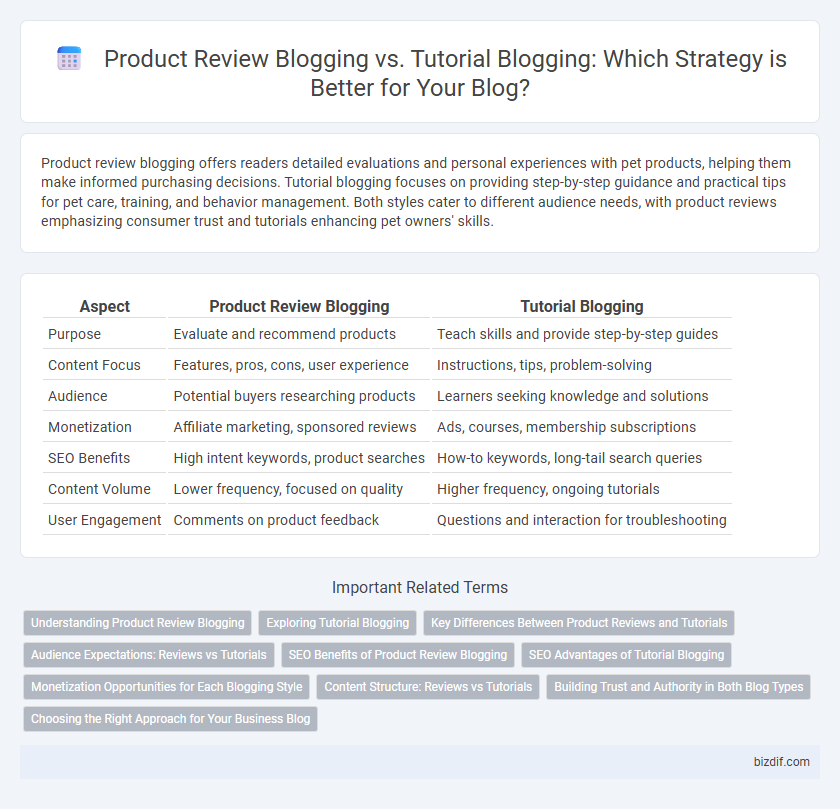 Product Review Blogging vs. Tutorial Blogging: Which Strategy is Better for Your Blog?

Product review blogging offers readers detailed evaluations and personal experiences with pet products, helping them make informed purchasing decisions. Tutorial blogging focuses on providing step-by-step guidance and practical tips for pet care, training, and behavior management. Both styles cater to different audience needs, with product reviews emphasizing consumer trust and tutorials enhancing pet owners' skills.

| Aspect | Product Review Blogging | Tutorial Blogging |
|---|---|---|
| Purpose | Evaluate and recommend products | Teach skills and provide step-by-step guides |
| Content Focus | Features, pros, cons, user experience | Instructions, tips, problem-solving |
| Audience | Potential buyers researching products | Learners seeking knowledge and solutions |
| Monetization | Affiliate marketing, sponsored reviews | Ads, courses, membership subscriptions |
| SEO Benefits | High intent keywords, product searches | How-to keywords, long-tail search queries |
| Content Volume | Lower frequency, focused on quality | Higher frequency, ongoing tutorials |
| User Engagement | Comments on product feedback | Questions and interaction for troubleshooting |

Important Related Terms

Understanding Product Review Blogging
Exploring Tutorial Blogging
Key Differences Between Product Reviews and Tutorials
Audience Expectations: Reviews vs Tutorials
SEO Benefits of Product Review Blogging
SEO Advantages of Tutorial Blogging
Monetization Opportunities for Each Blogging Style
Content Structure: Reviews vs Tutorials
Building Trust and Authority in Both Blog Types
Choosing the Right Approach for Your Business Blog

bizdif.com