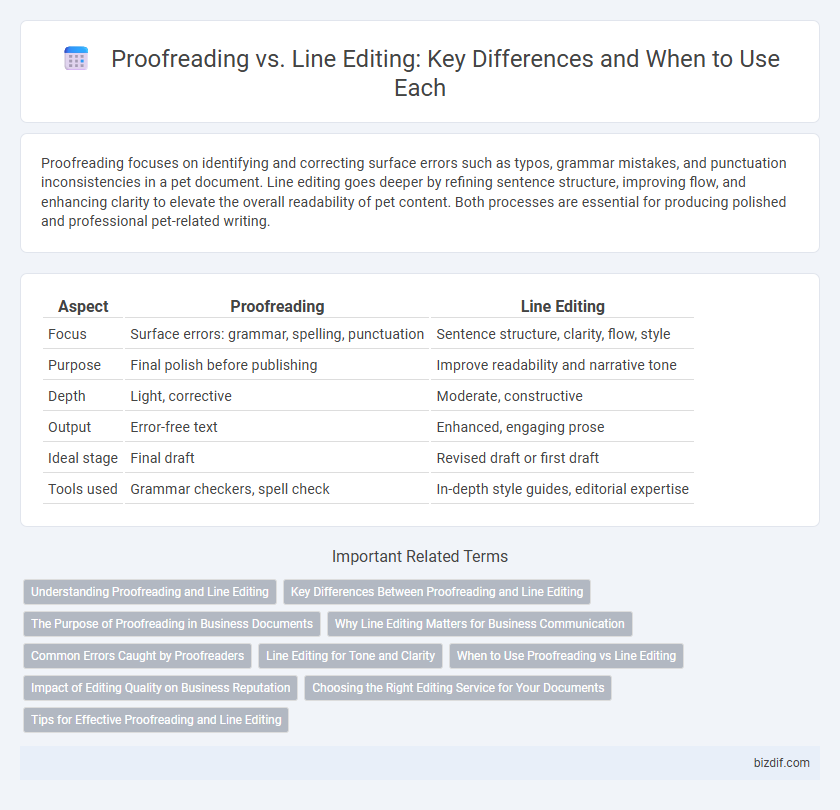 Proofreading vs. Line Editing: Key Differences and When to Use Each

Proofreading focuses on identifying and correcting surface errors such as typos, grammar mistakes, and punctuation inconsistencies in a pet document. Line editing goes deeper by refining sentence structure, improving flow, and enhancing clarity to elevate the overall readability of pet content. Both processes are essential for producing polished and professional pet-related writing.

| Aspect | Proofreading | Line Editing |
|---|---|---|
| Focus | Surface errors: grammar, spelling, punctuation | Sentence structure, clarity, flow, style |
| Purpose | Final polish before publishing | Improve readability and narrative tone |
| Depth | Light, corrective | Moderate, constructive |
| Output | Error-free text | Enhanced, engaging prose |
| Ideal stage | Final draft | Revised draft or first draft |
| Tools used | Grammar checkers, spell check | In-depth style guides, editorial expertise |

Important Related Terms

Understanding Proofreading and Line Editing
Key Differences Between Proofreading and Line Editing
The Purpose of Proofreading in Business Documents
Why Line Editing Matters for Business Communication
Common Errors Caught by Proofreaders
Line Editing for Tone and Clarity
When to Use Proofreading vs Line Editing
Impact of Editing Quality on Business Reputation
Choosing the Right Editing Service for Your Documents
Tips for Effective Proofreading and Line Editing

bizdif.com